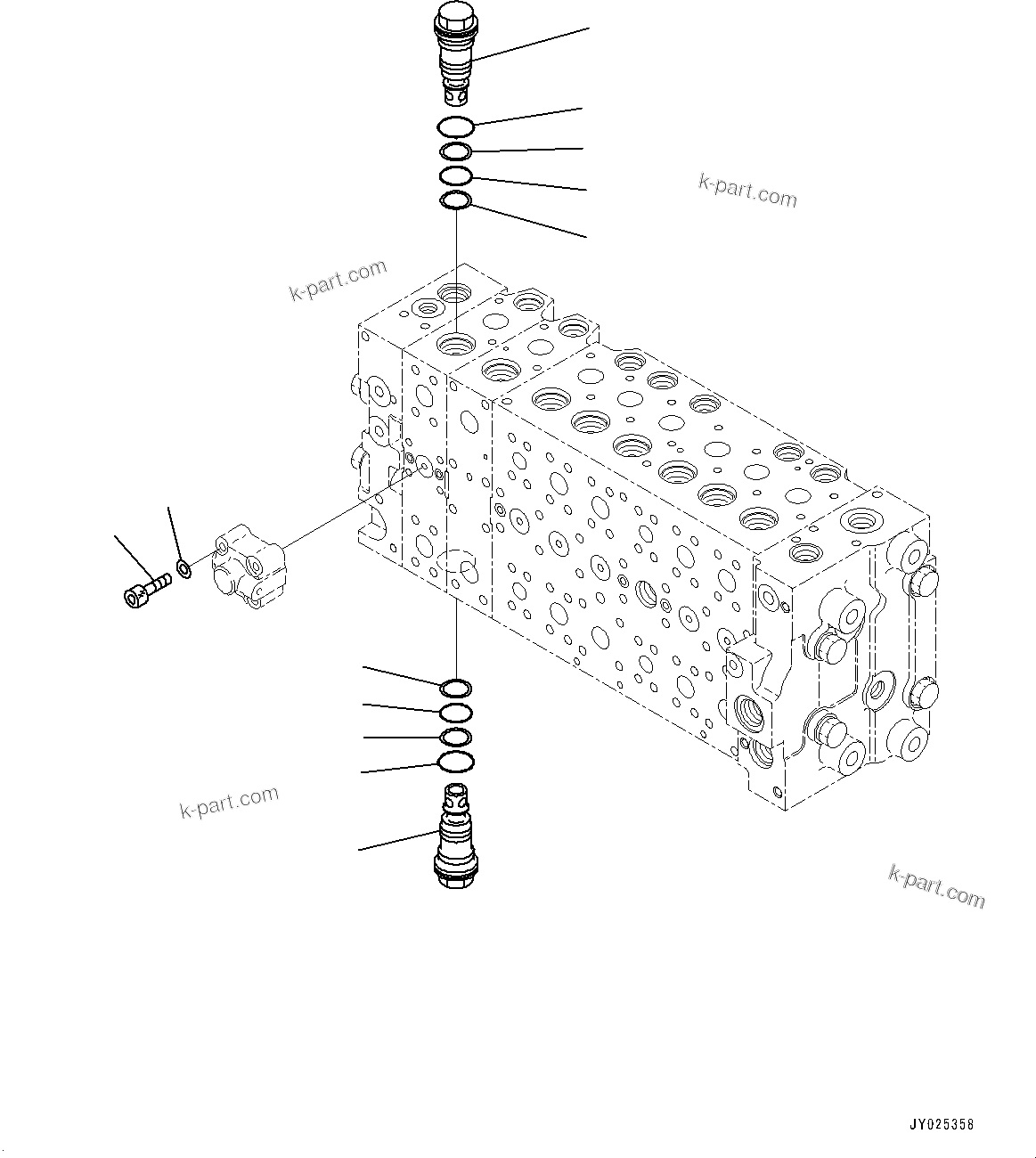 k-part.com

k-part.com

k-part.com

k-part.com

JY025358