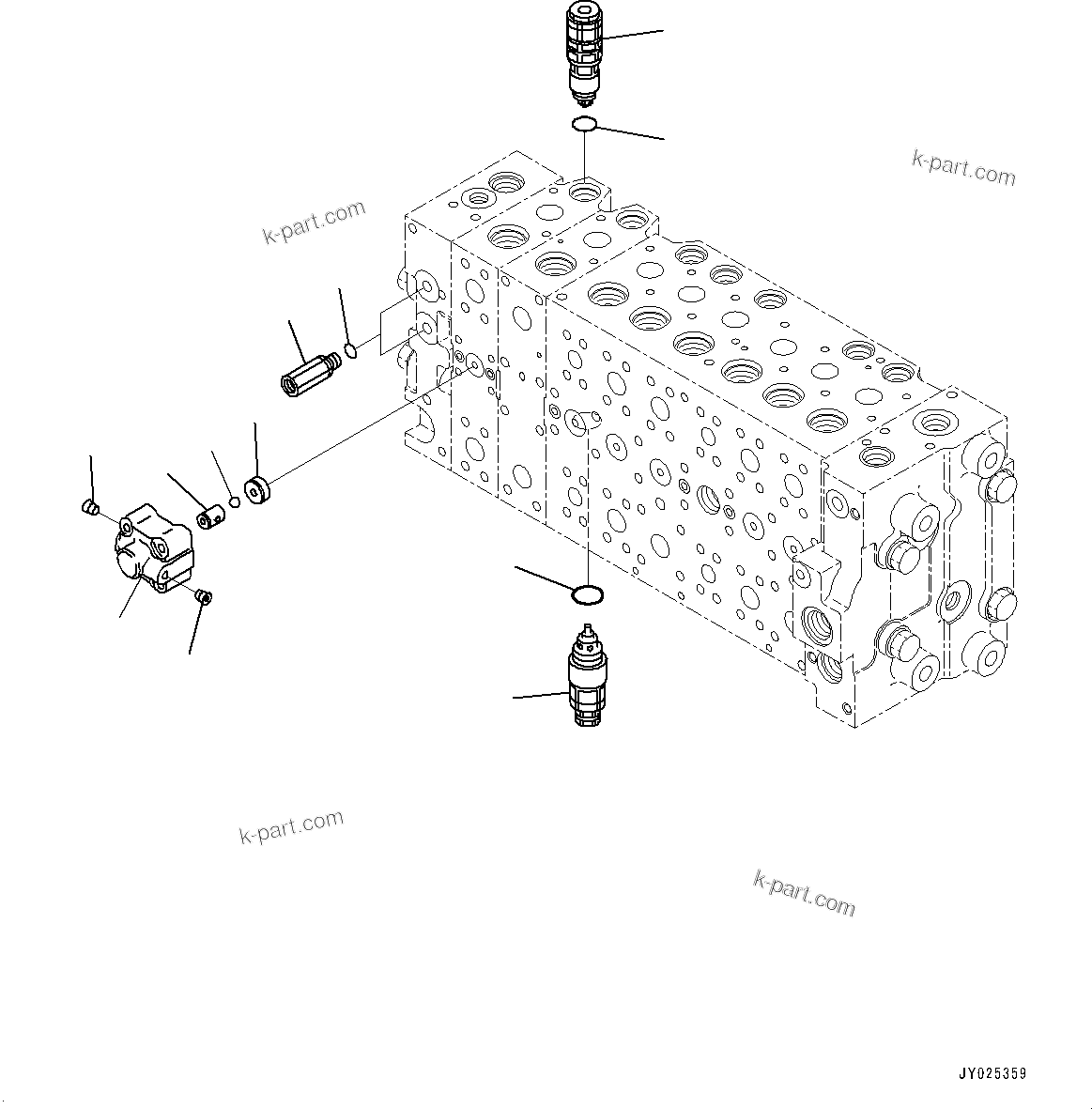 k-part.com

k-part.com

k-part.com

k-part.com

JY025359