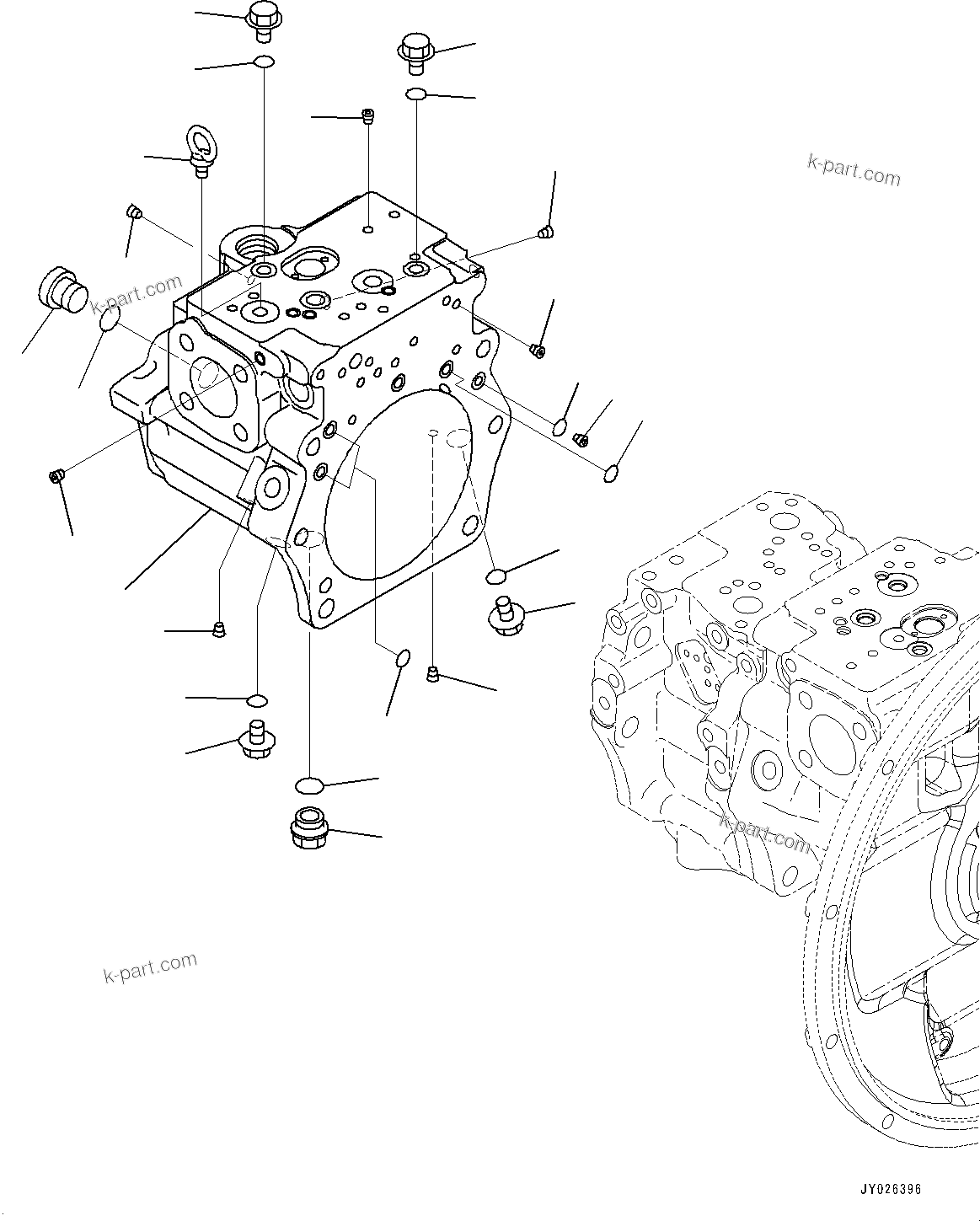 k-part.com

k-part.com

k-part.com

k-part.com

JY026396