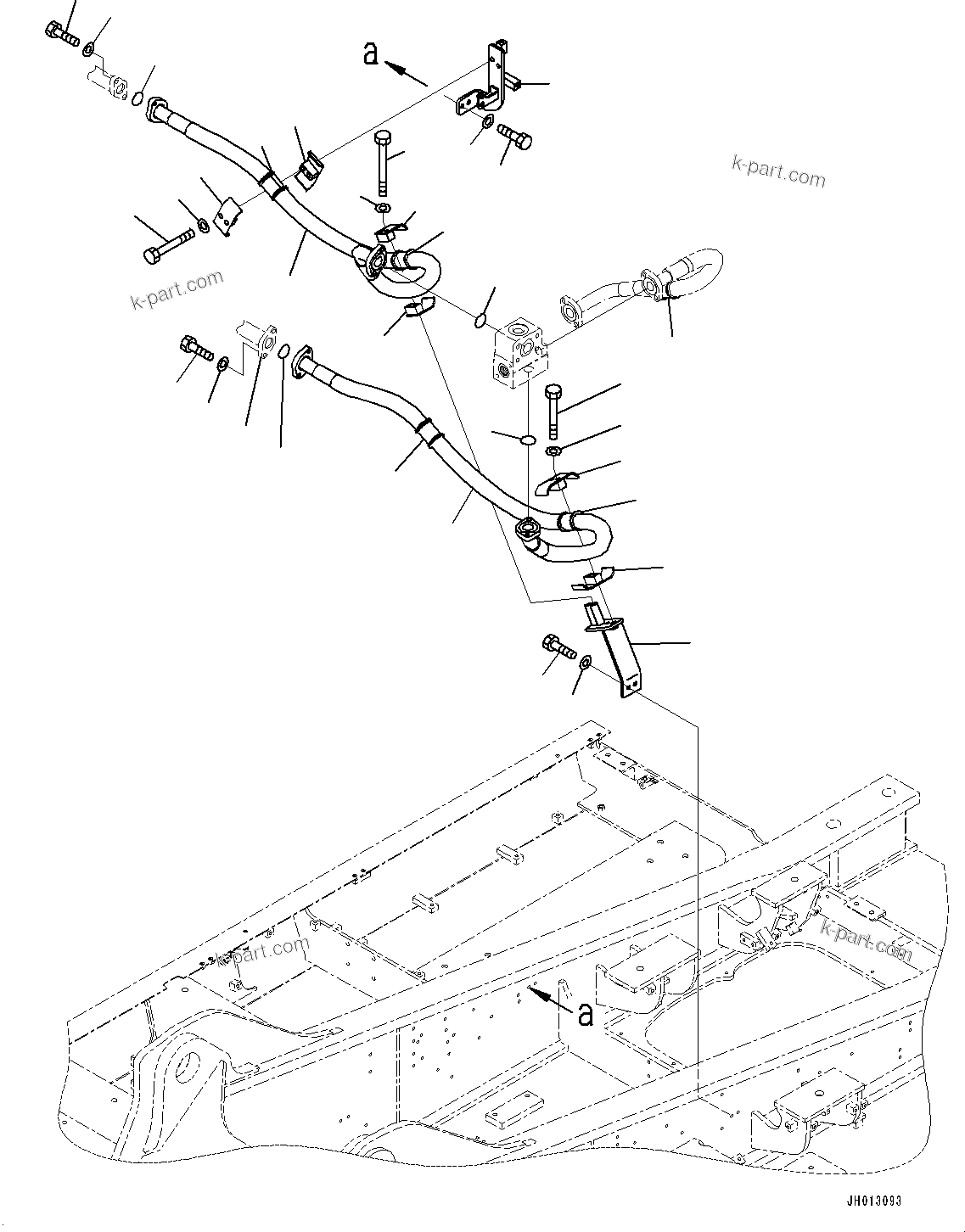 a

k-part.com

k-part.com

k-part.com

k-part.com

a

JH013093