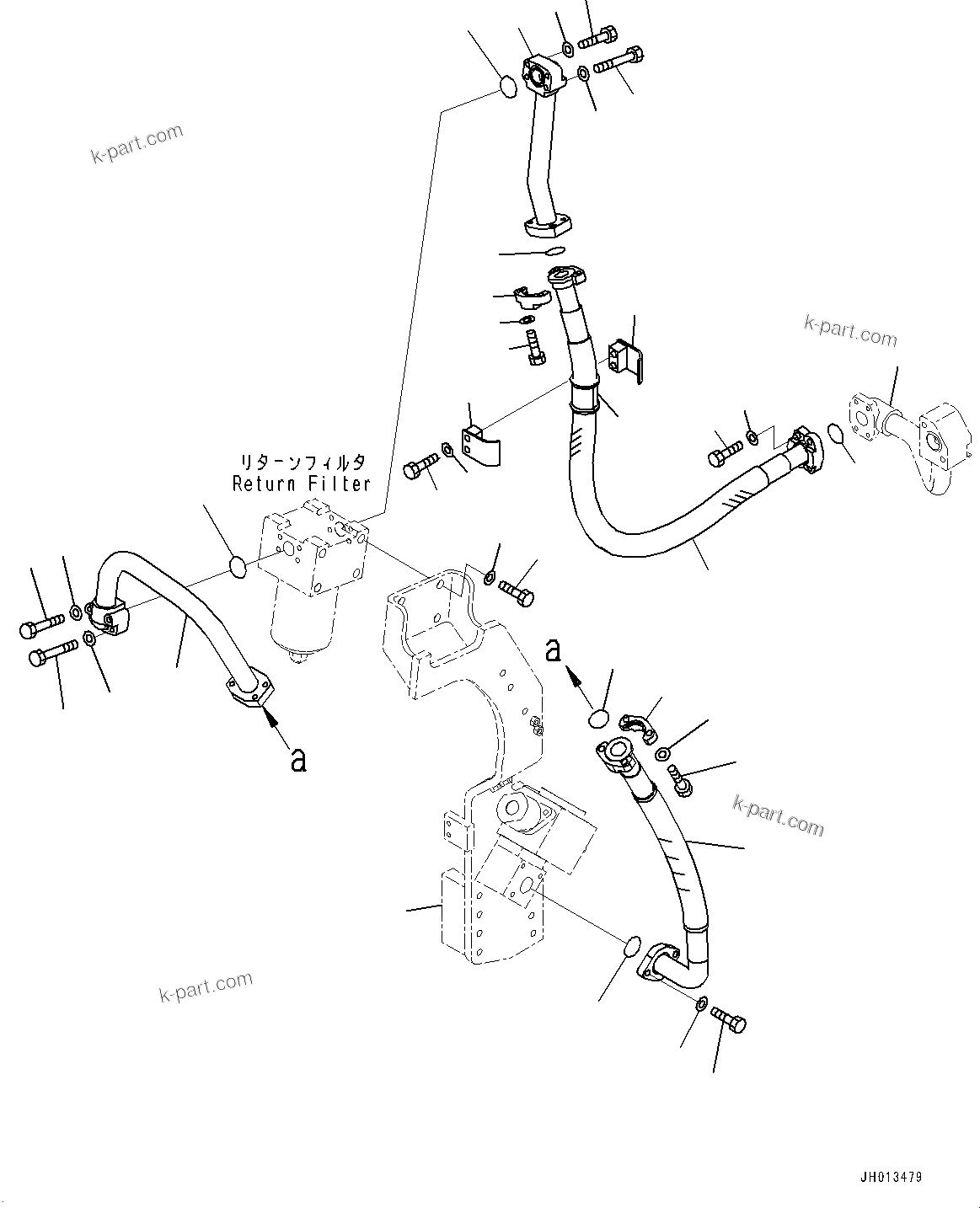 k-part.com

k-part.com

リターンフィルタ
Return Filter

a

a

k-part.com

k-part.com

JH013479