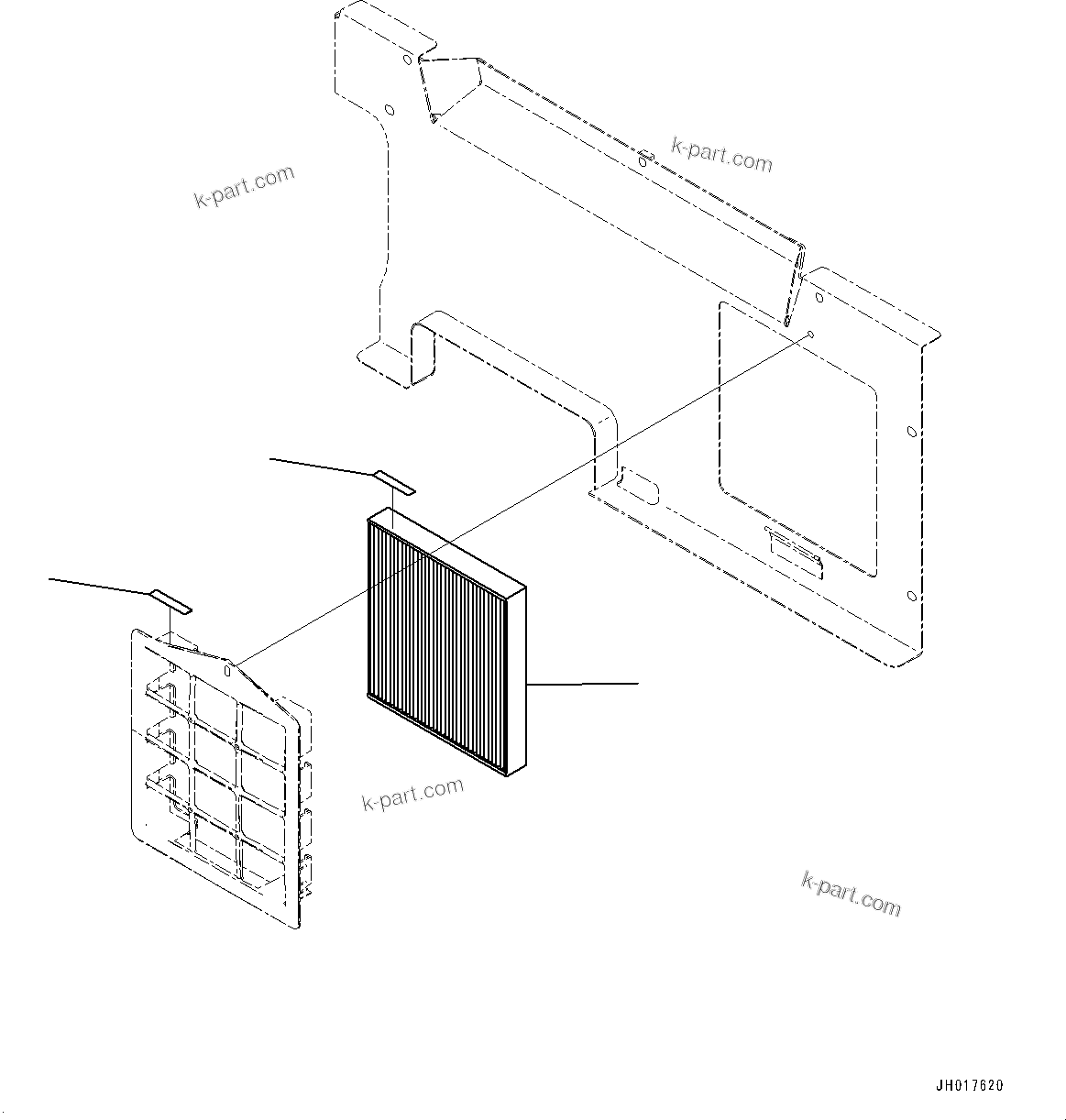 k-part.com

k-part.com

k-part.com

k-part.com

JH017620