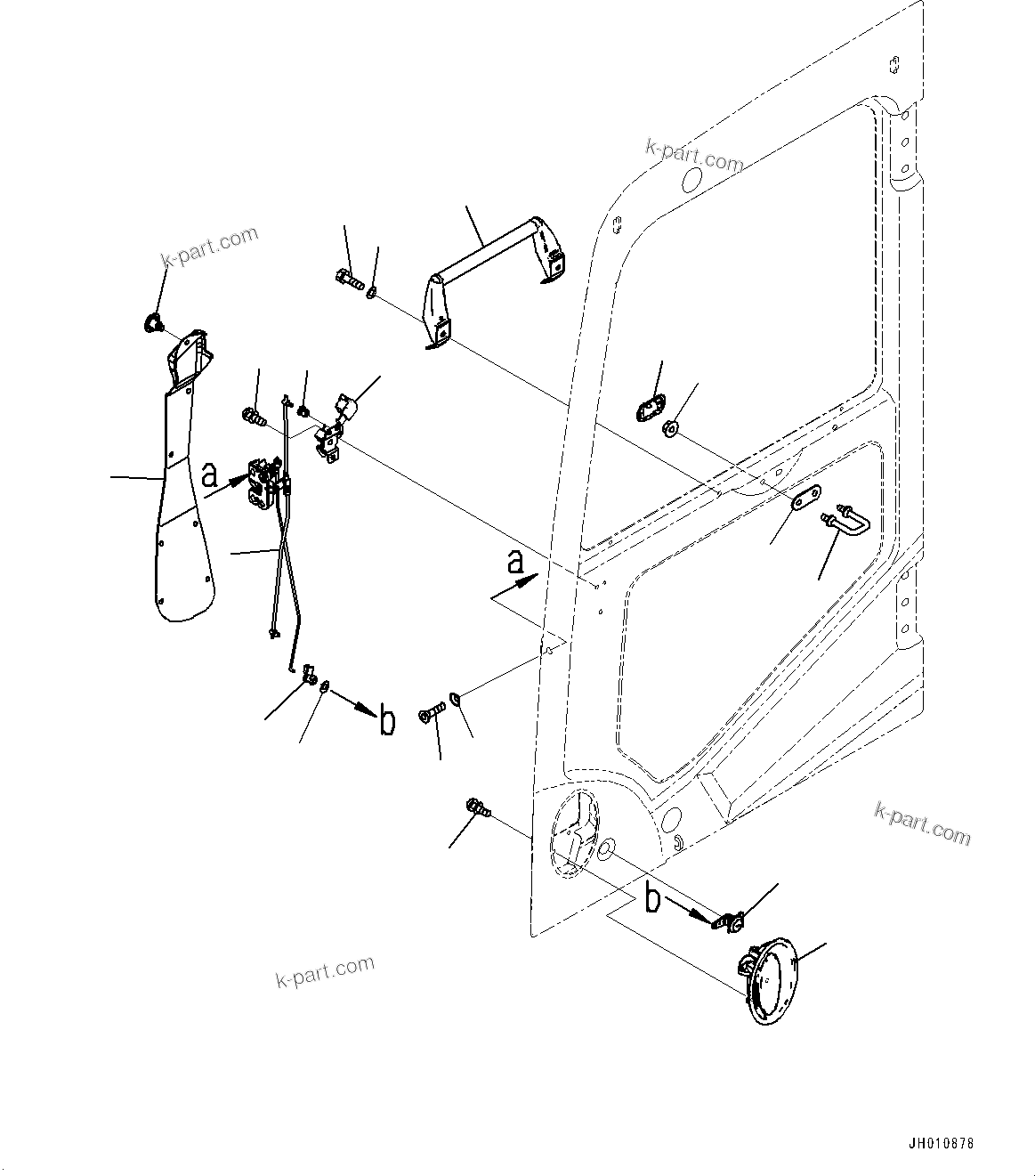 k-part.com

k-part.com

a

a

b

k-part.com

b

k-part.com

JH010878