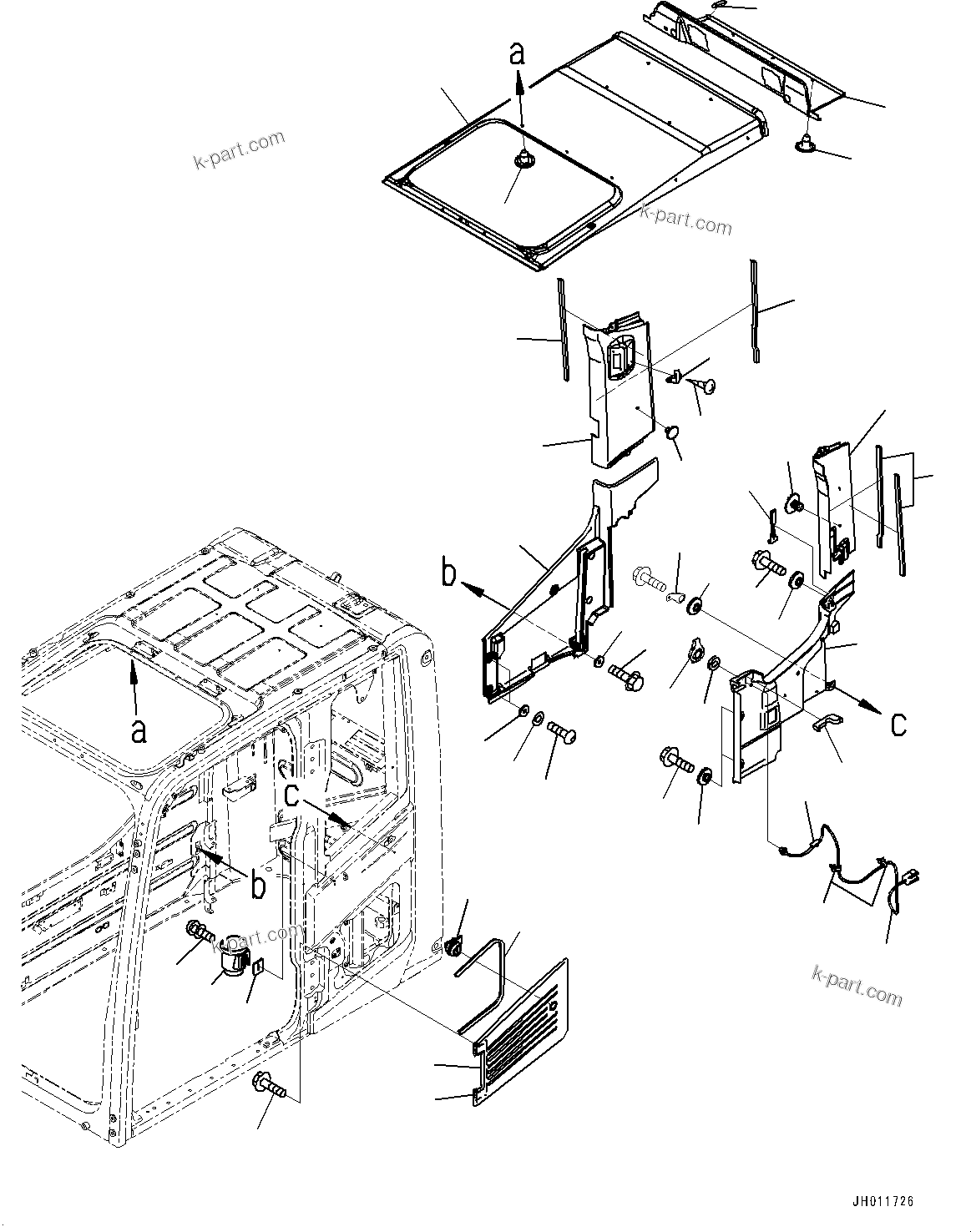 a
k-part.com
k-part.com
b
c
a
c
b
k-part.com
k-part.com
JH011726