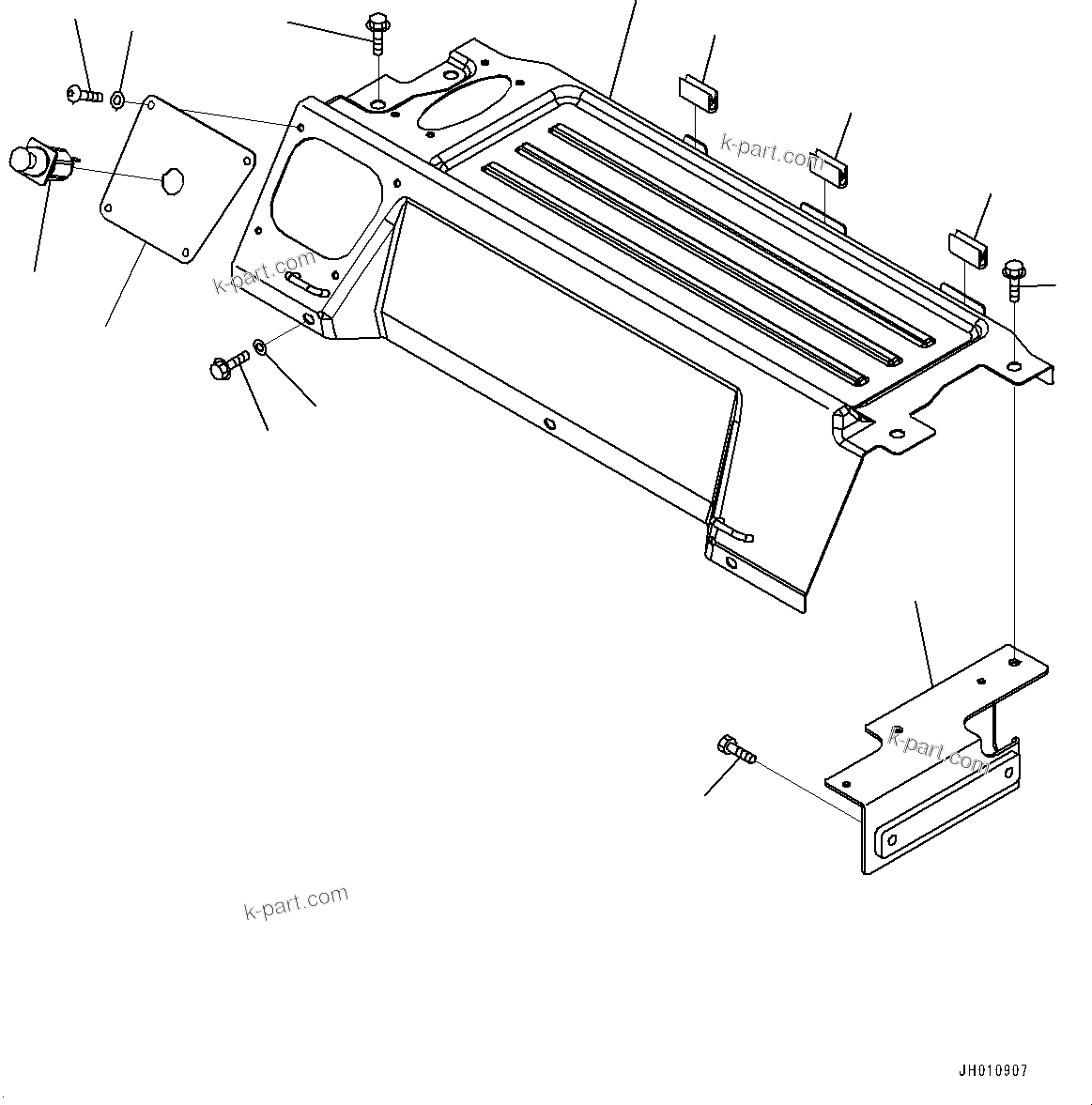 k-part.com

k-part.com

k-part.com

k-part.com

JH010907