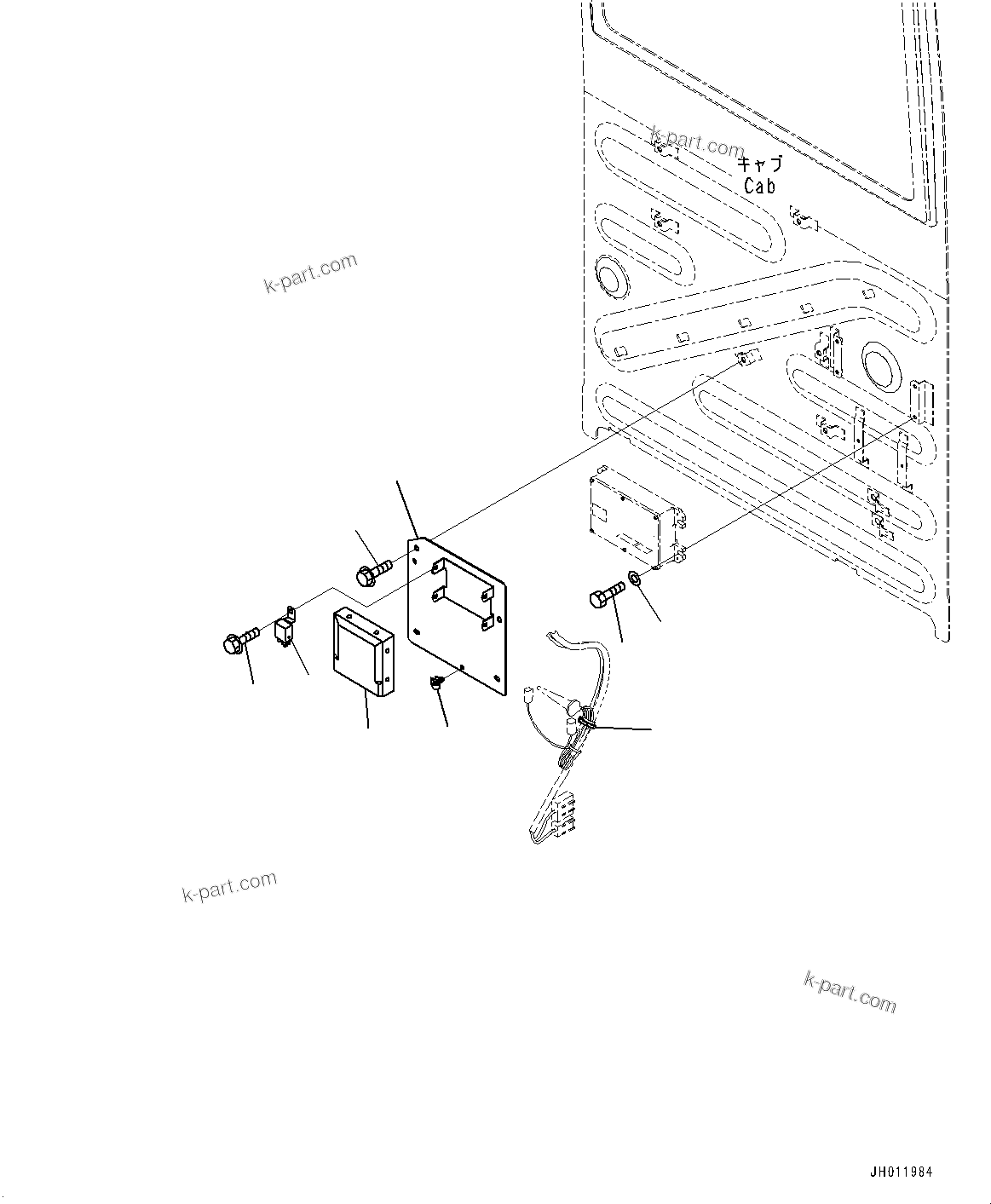 k-part.com

キャブ
Cab

k-part.com

k-part.com

k-part.com

JH011984