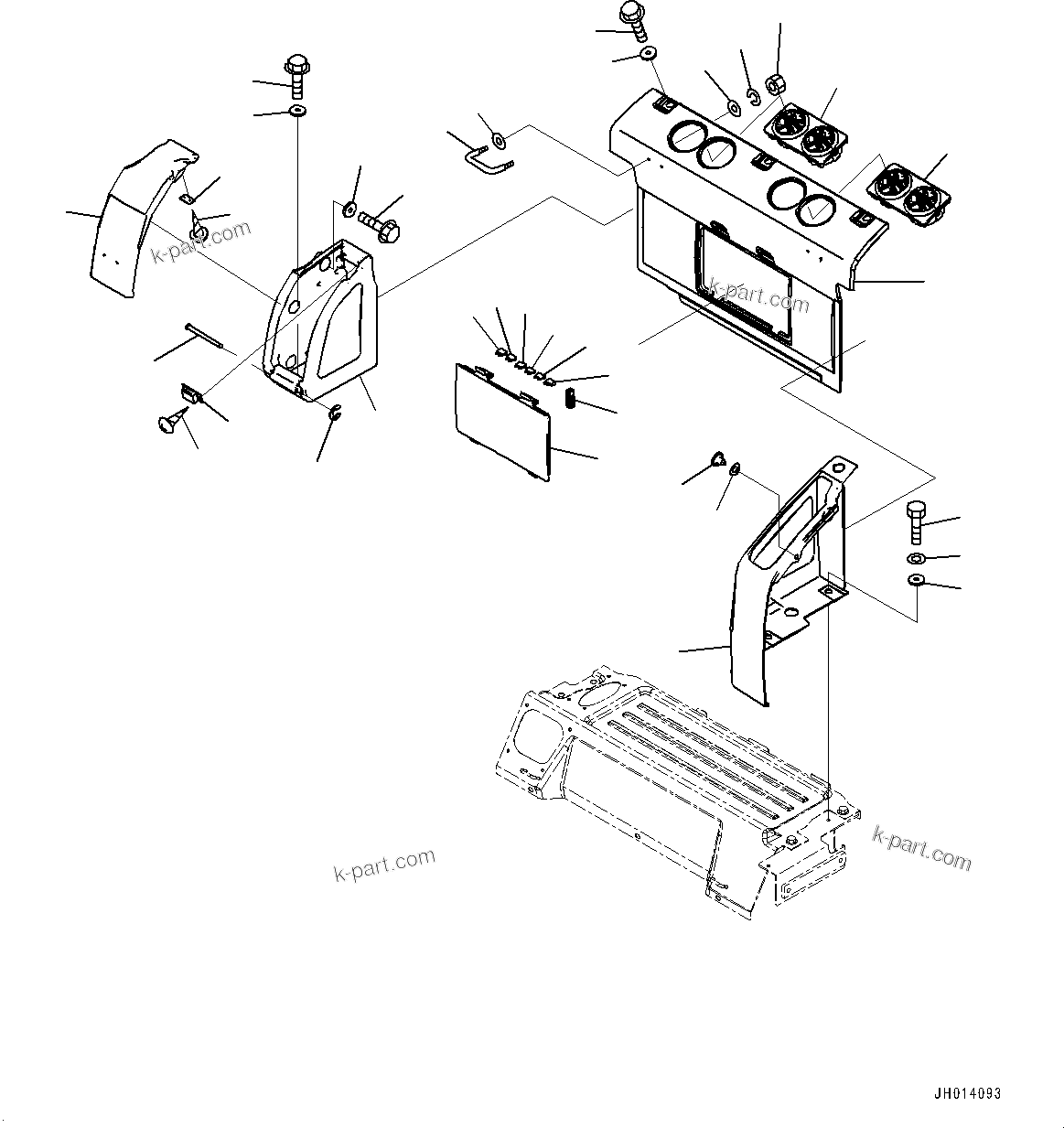 k-part.com
k-part.com
k-part.com
k-part.com
JH014093