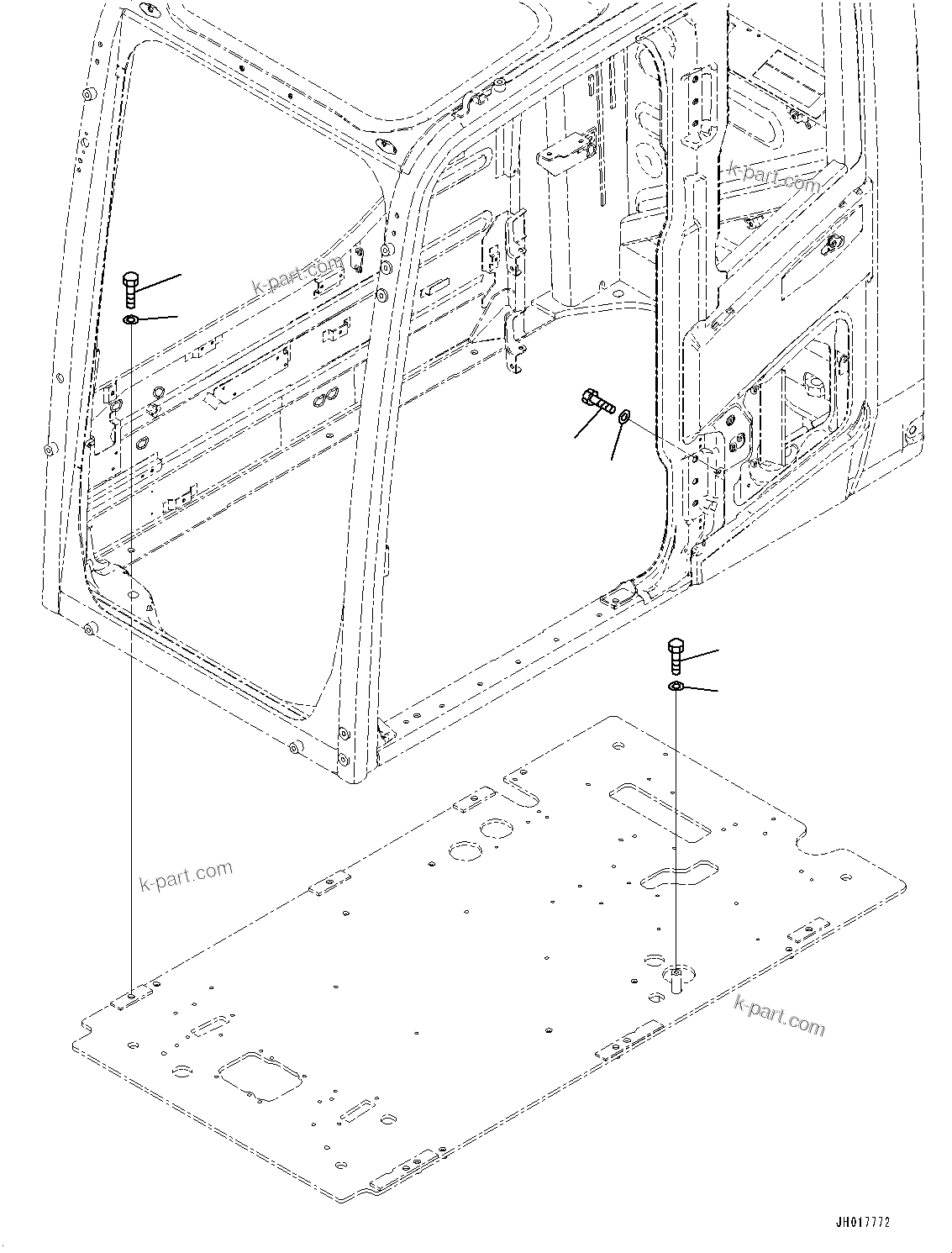 k-part.com

k-part.com

k-part.com

k-part.com

JH017772