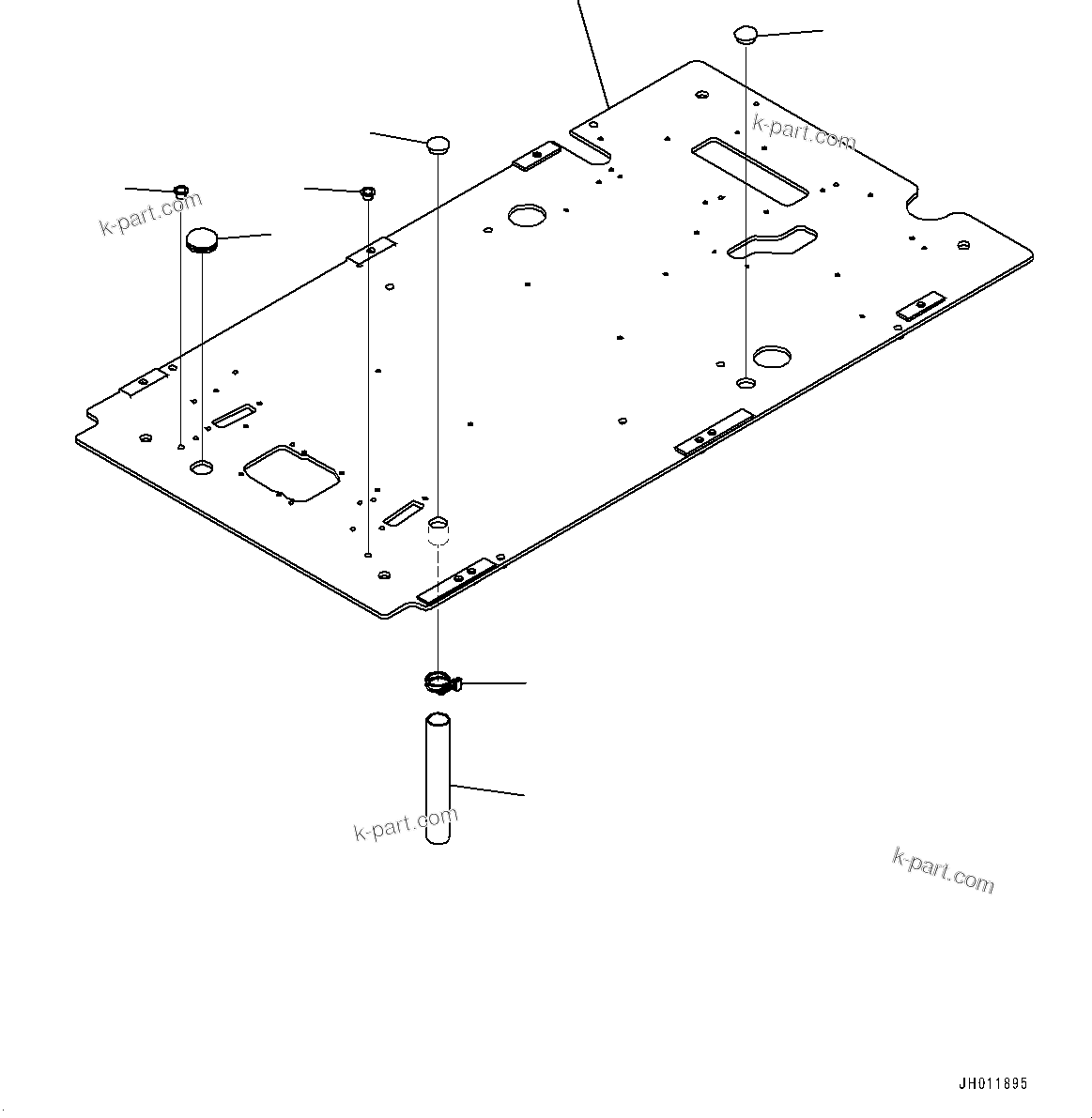 k-part.com
k-part.com
k-part.com
k-part.com
JH011895