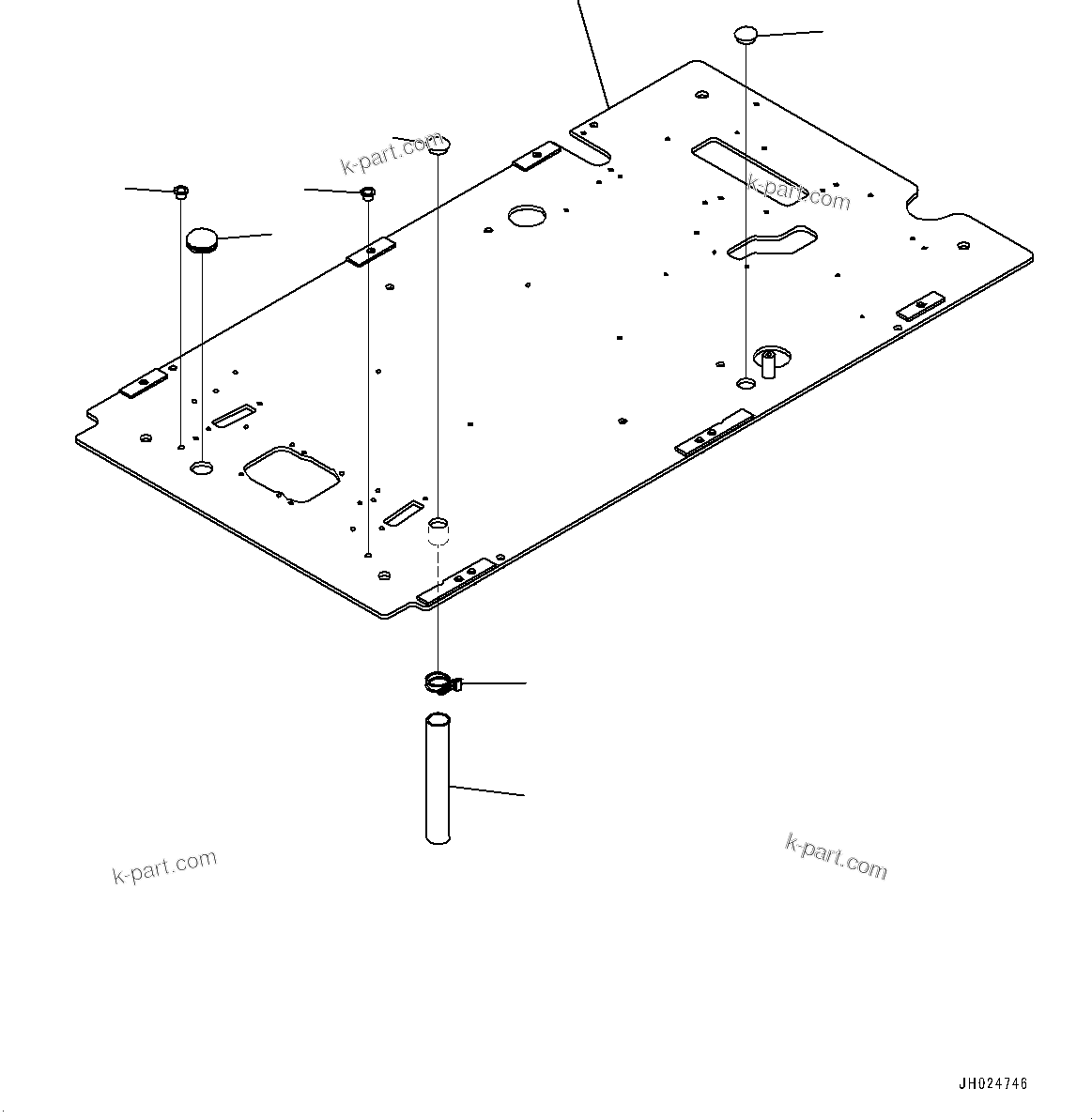 k-part.com

k-part.com

k-part.com

k-part.com

JH024746