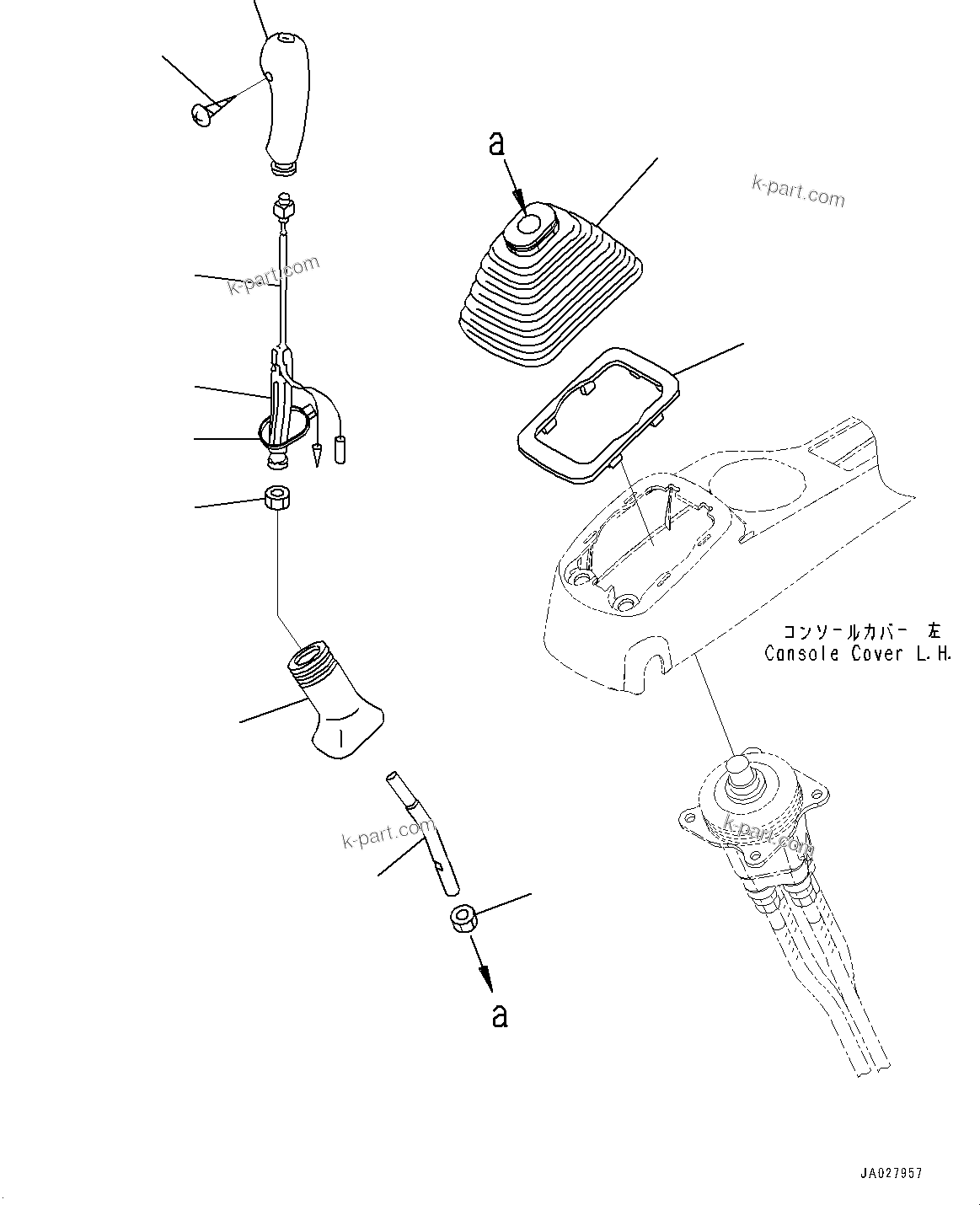 a

k-part.com

k-part.com

コンソールカバー 左
Console Cover L.H.

k-part.com

k-part.com

a

JA027957