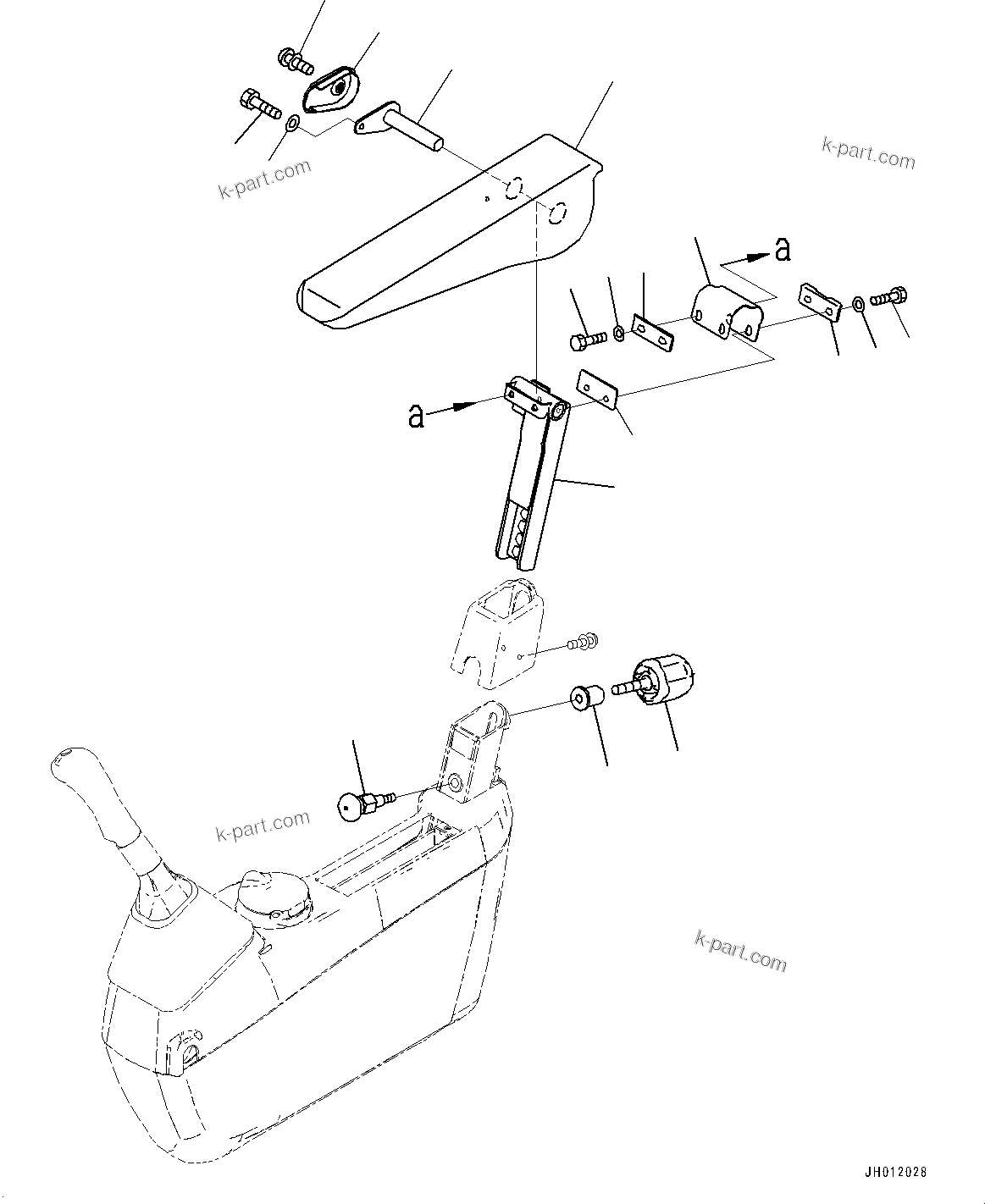 k-part.com

k-part.com

a

a

k-part.com

k-part.com

JH012028