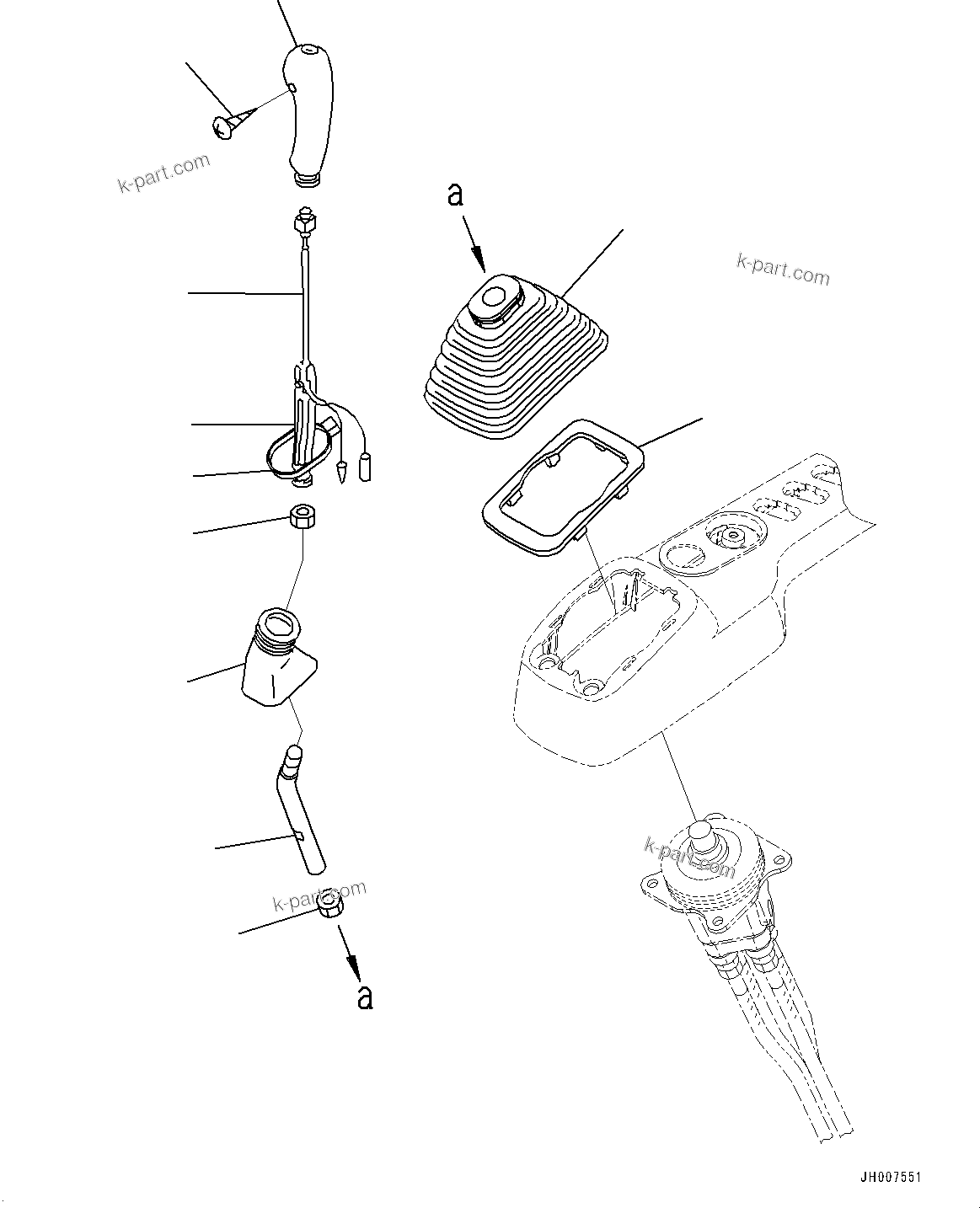 k-part.com

a

k-part.com

k-part.com

k-part.com

a

JH007551