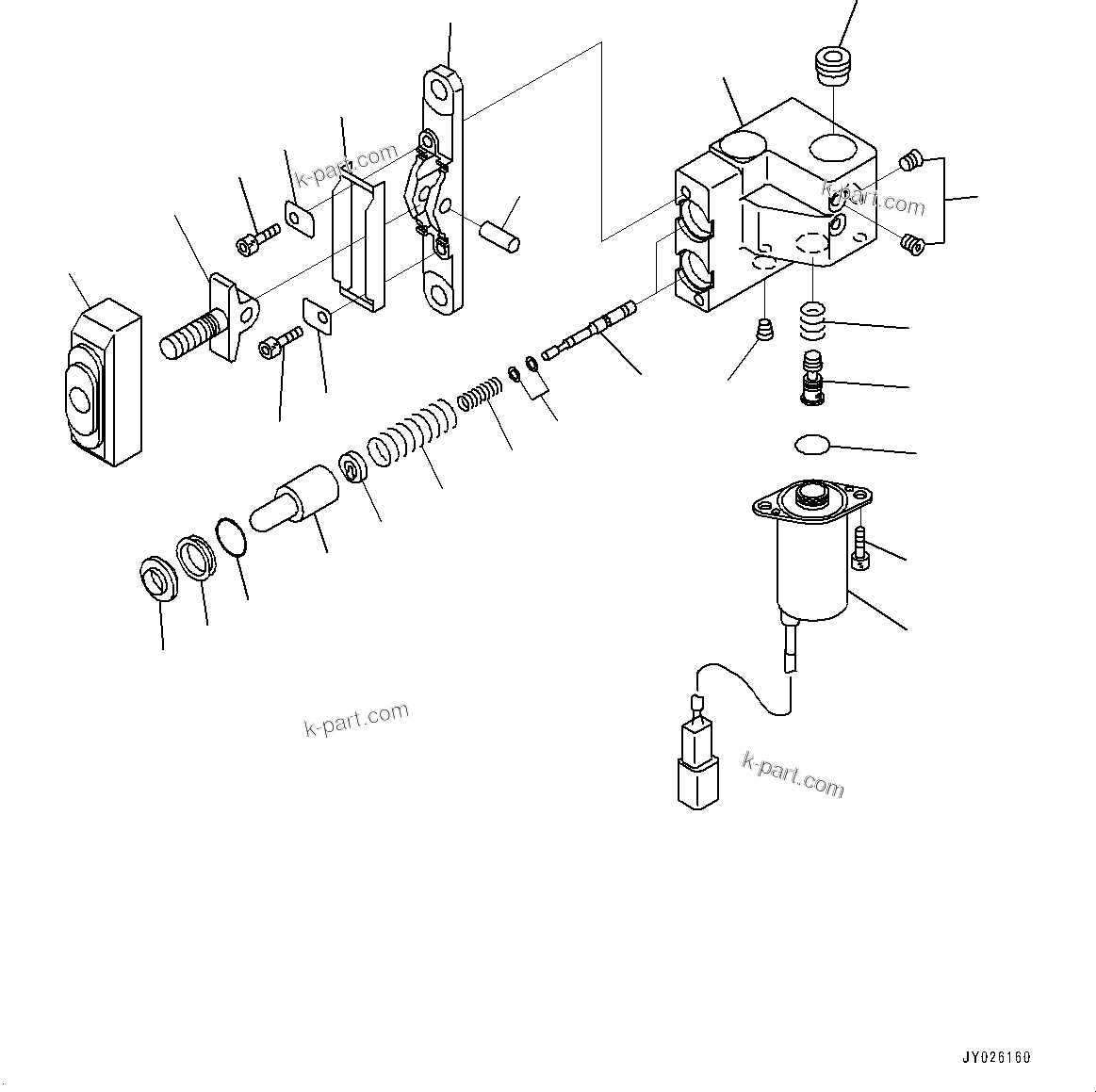 k-part.com
k-part.com
k-part.com
k-part.com
JY026160