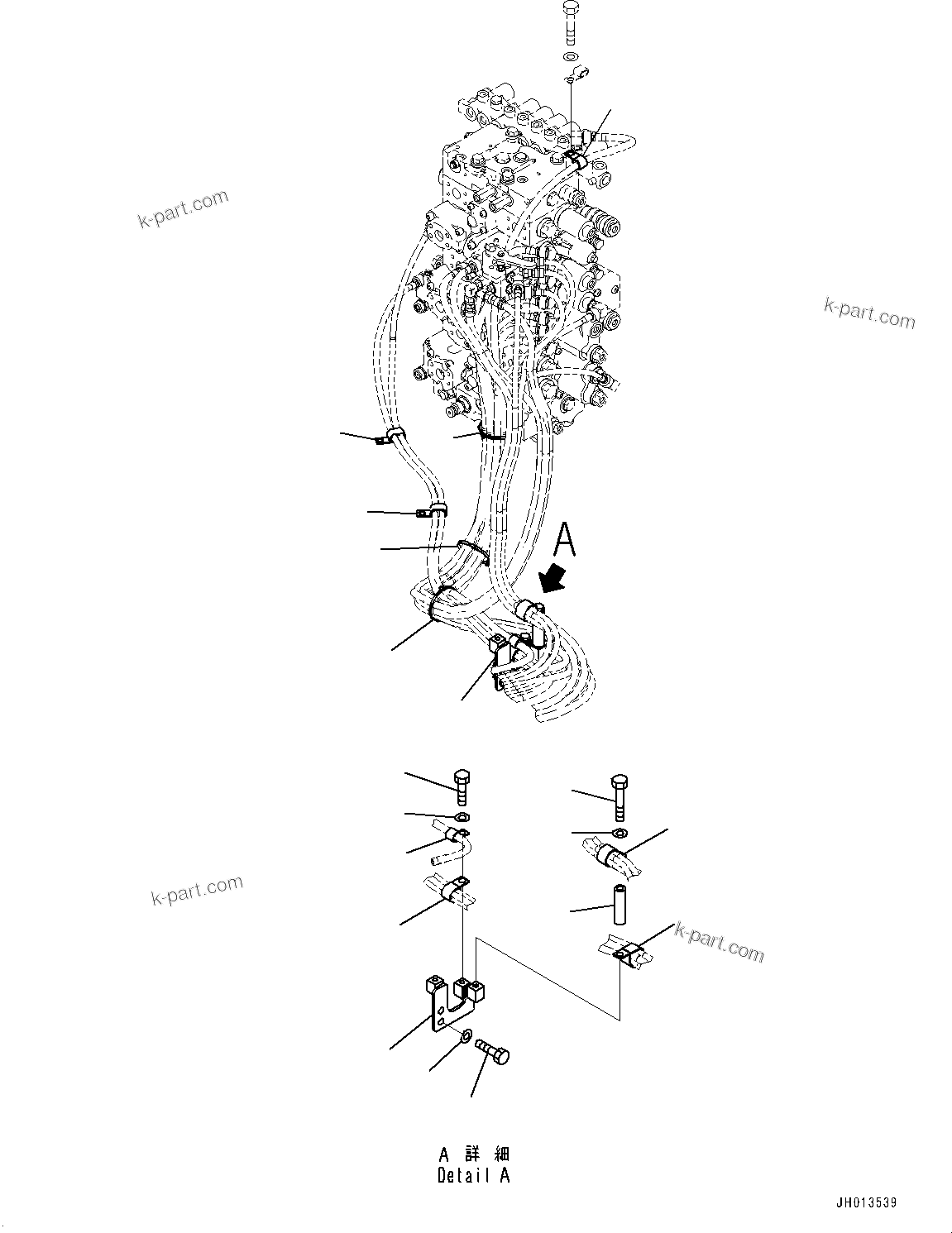 k-part.com

k-part.com

A

k-part.com

k-part.com

A 詳 細
Detail A

JH013539