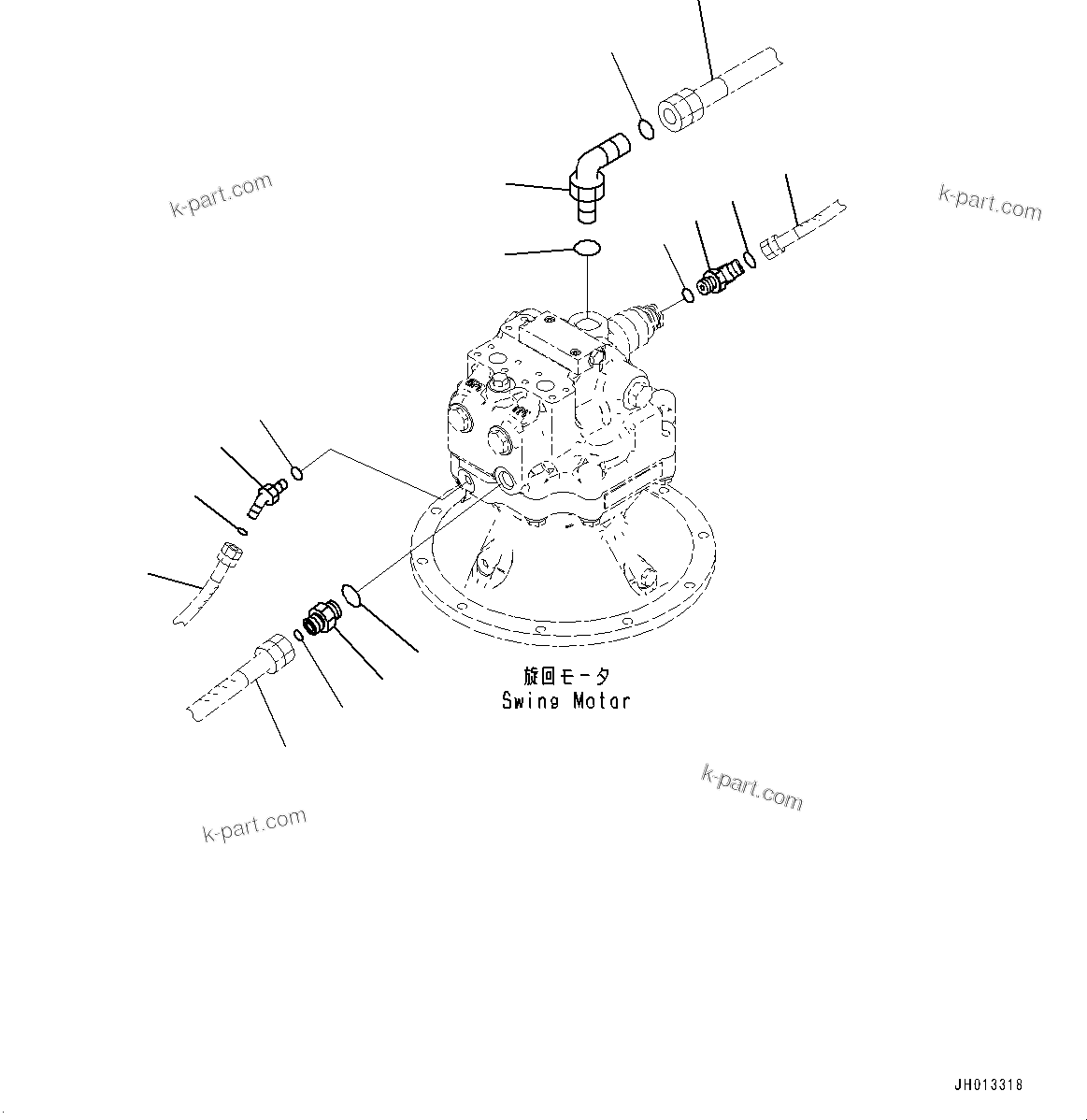 k-part.com

k-part.com

旋回モータ
Swing Motor

k-part.com

k-part.com

JH013318