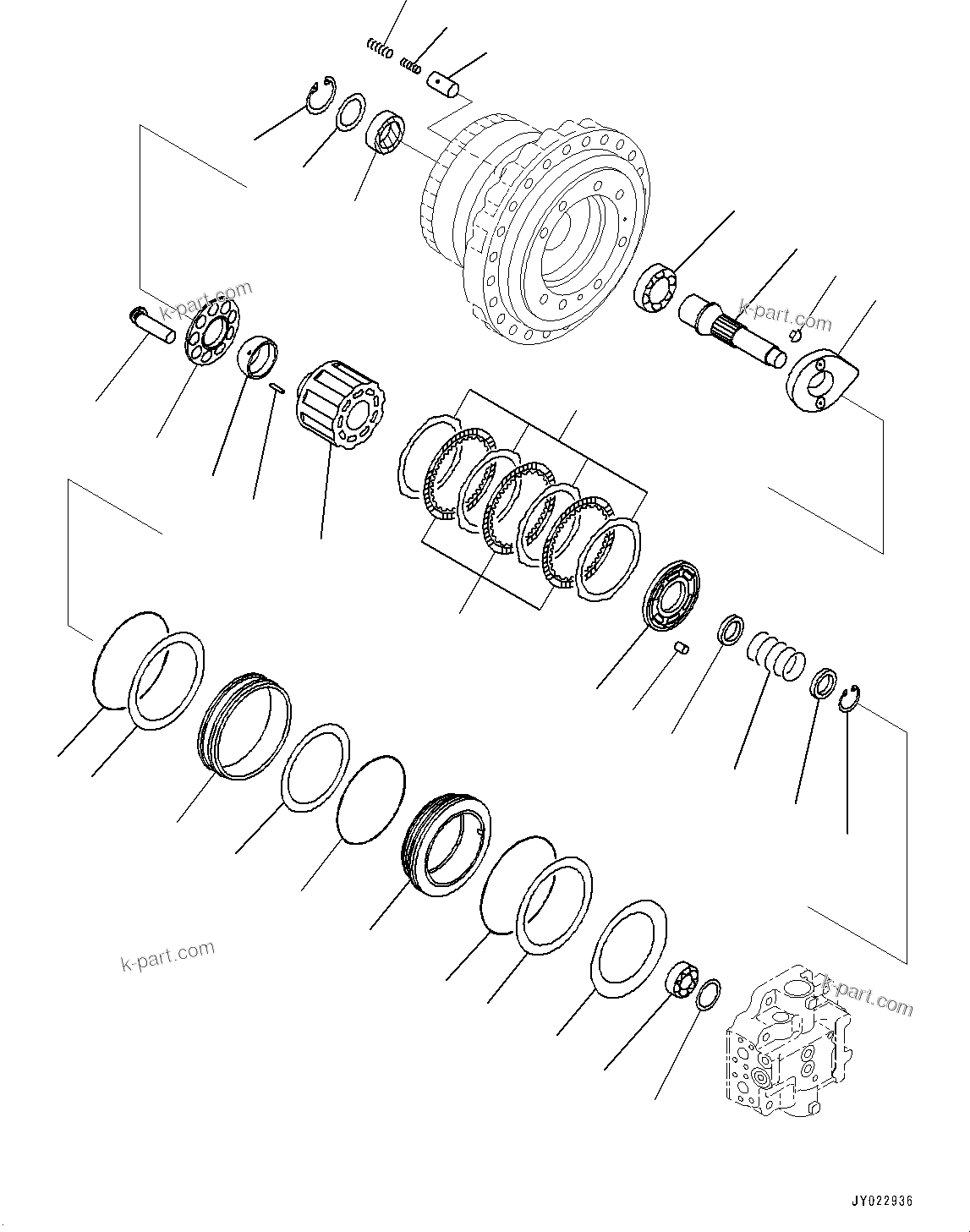 k-part.com

k-part.com

k-part.com

k-part.com

JY022936