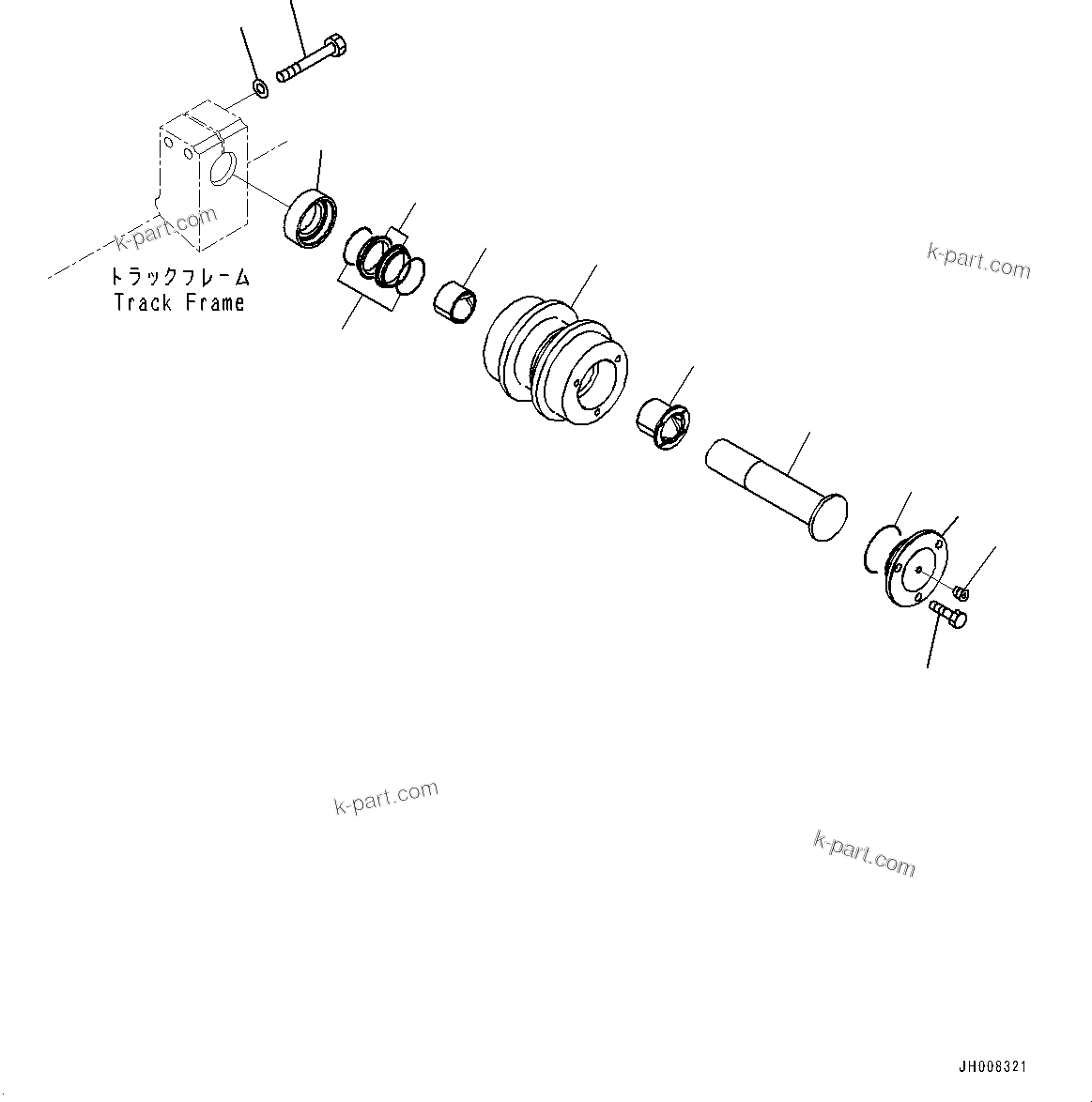 k-part.com

トラックフレーム
Track Frame

k-part.com

k-part.com

k-part.com

JH008321