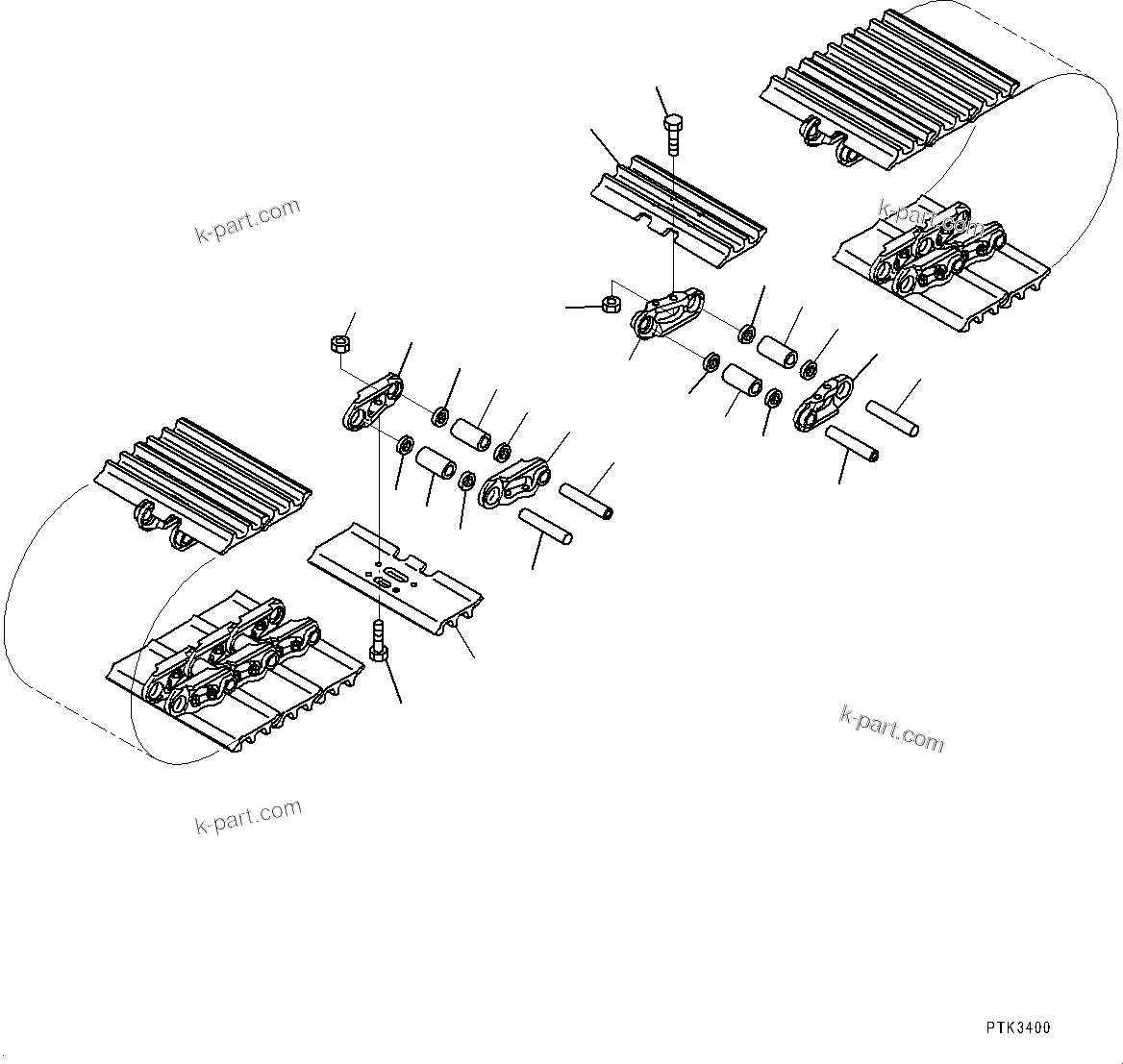 k-part.com

k-part.com

k-part.com

k-part.com

PTK3400