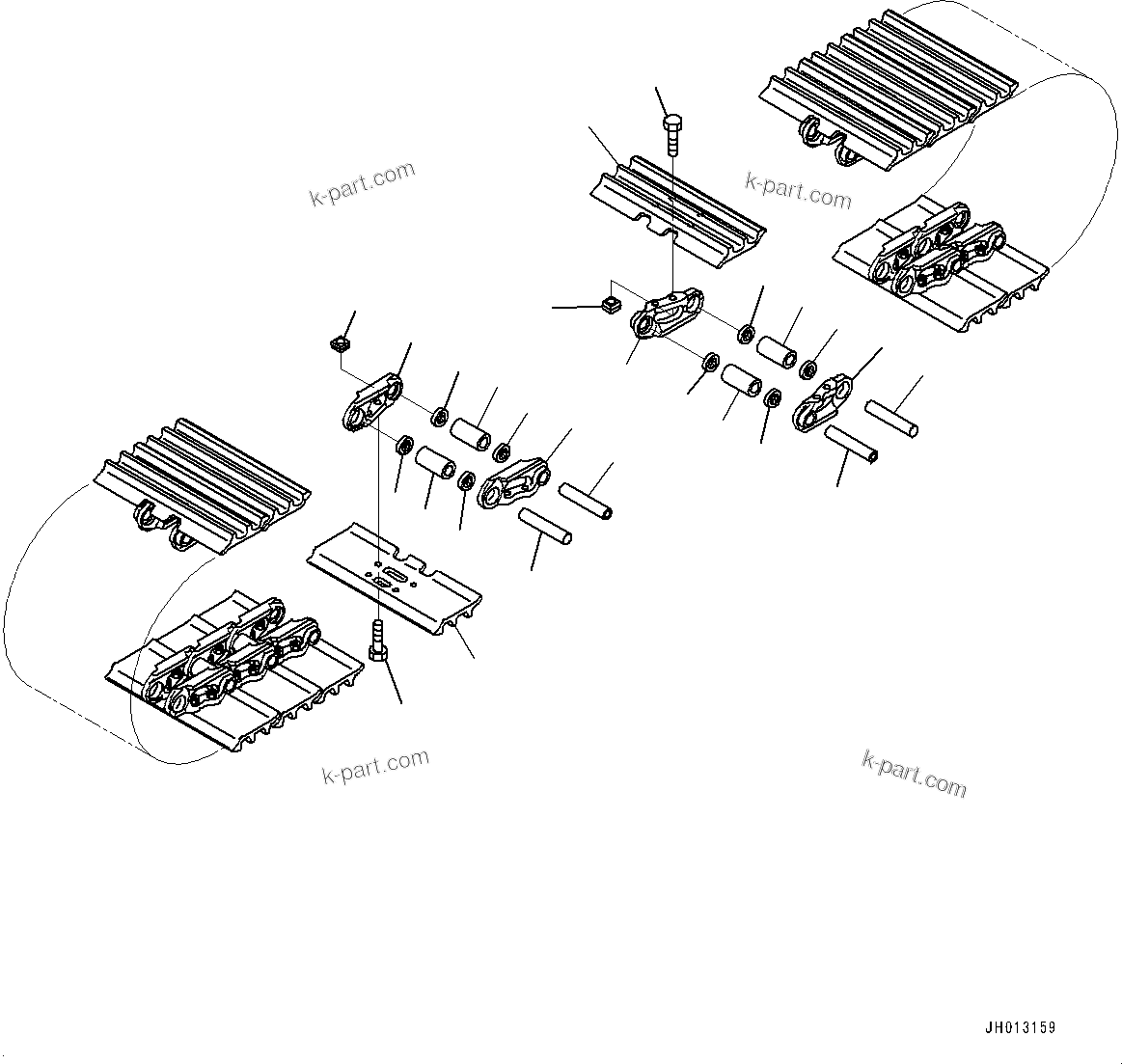 k-part.com
k-part.com
k-part.com
k-part.com
JH013159