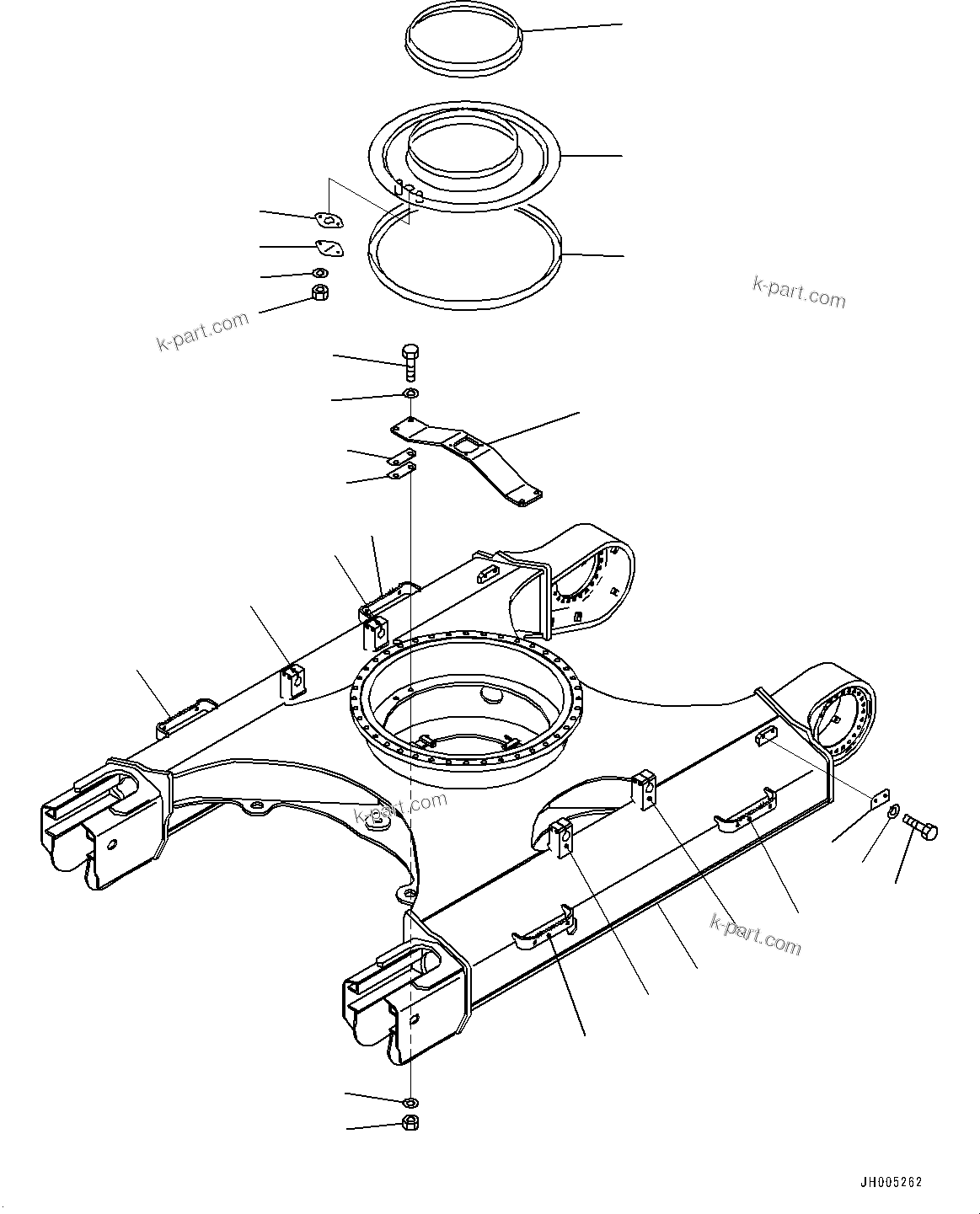 k-part.com

k-part.com

k-part.com

k-part.com

JH005262