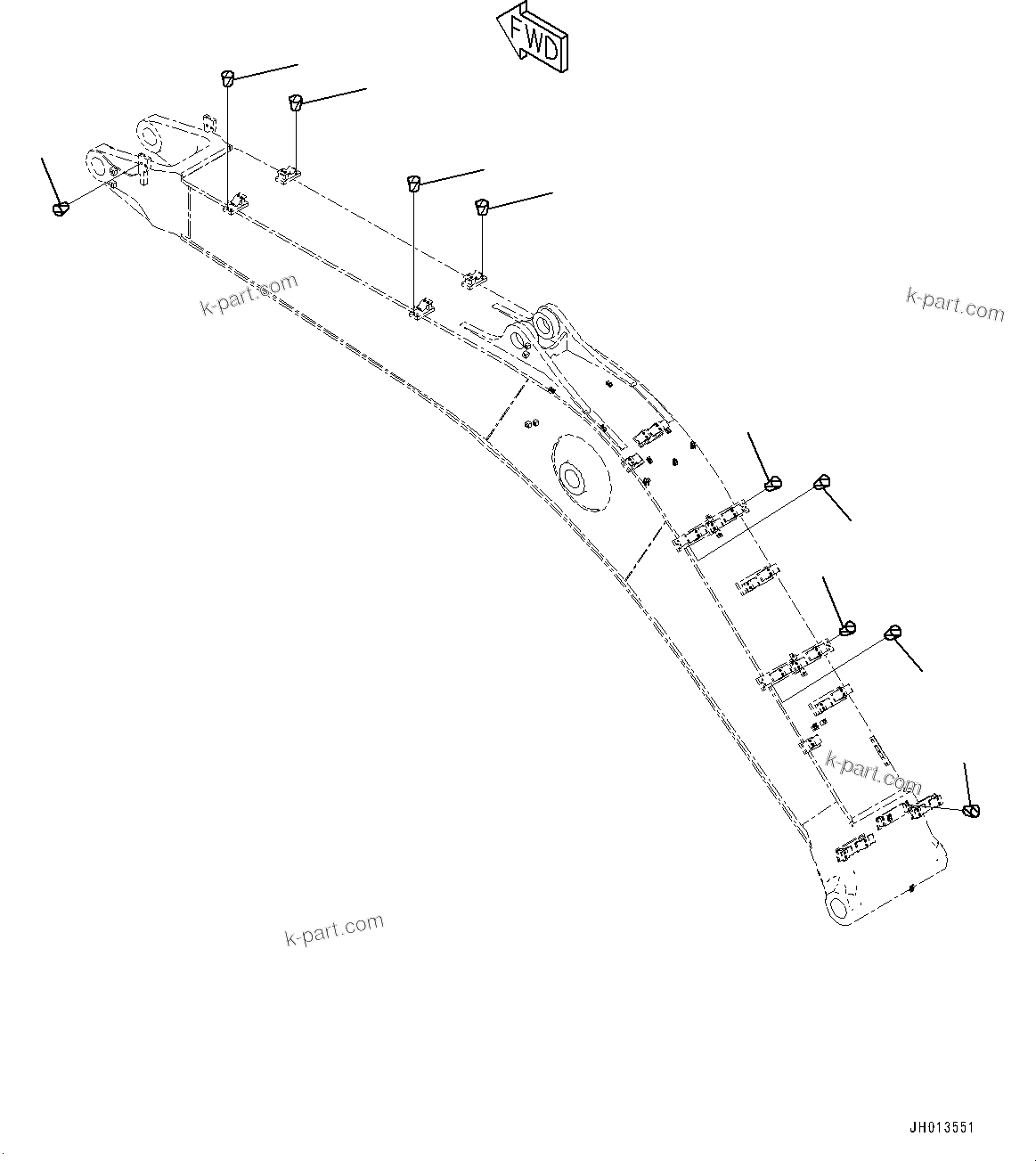 FWD

k-part.com

k-part.com

k-part.com

k-part.com

JH013551