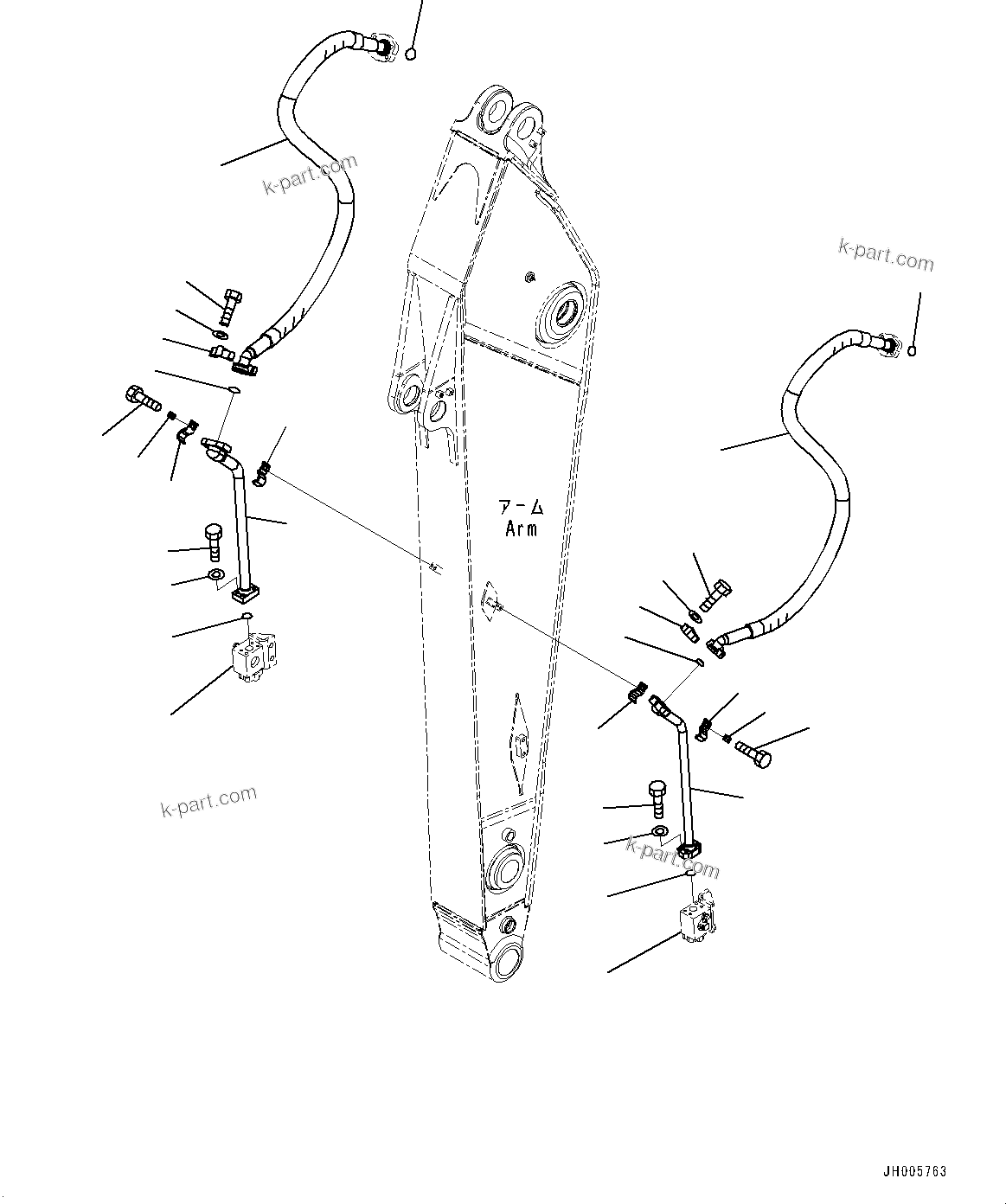 k-part.com

k-part.com

アーム
Arm

k-part.com

k-part.com

JH005763