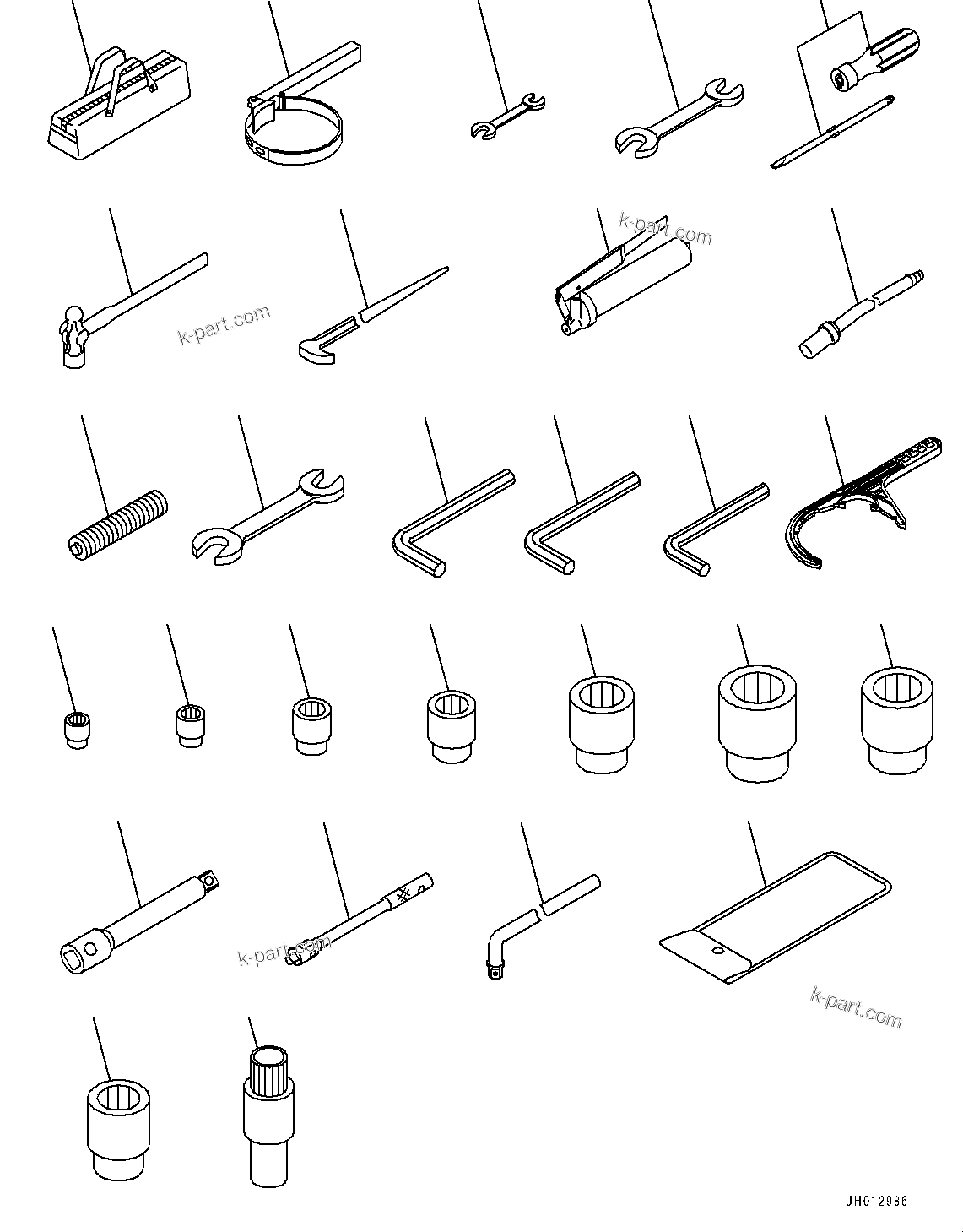 k-part.com

k-part.com

k-part.com

k-part.com

JH012986