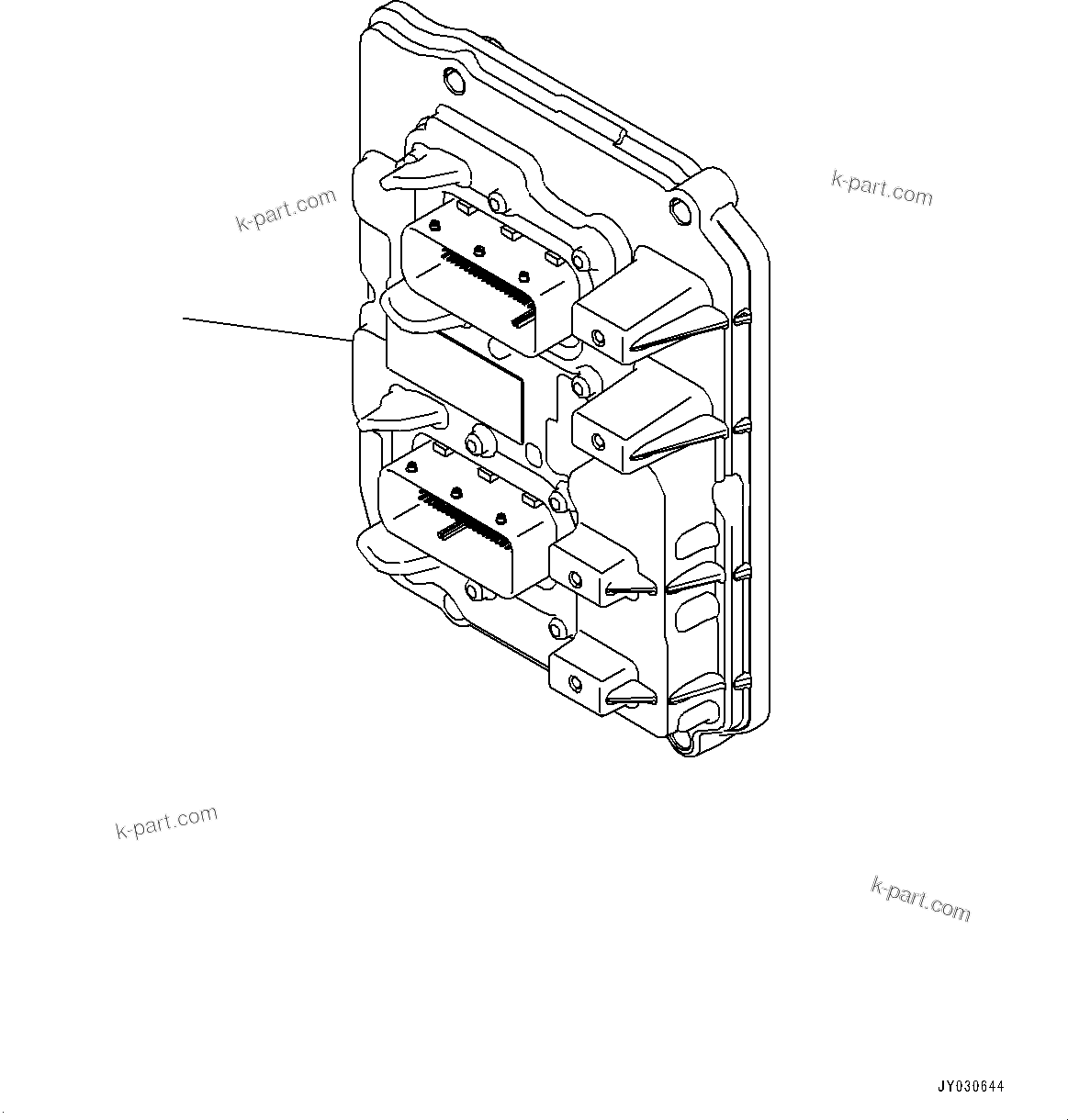 k-part.com

k-part.com

k-part.com

k-part.com

JY030644