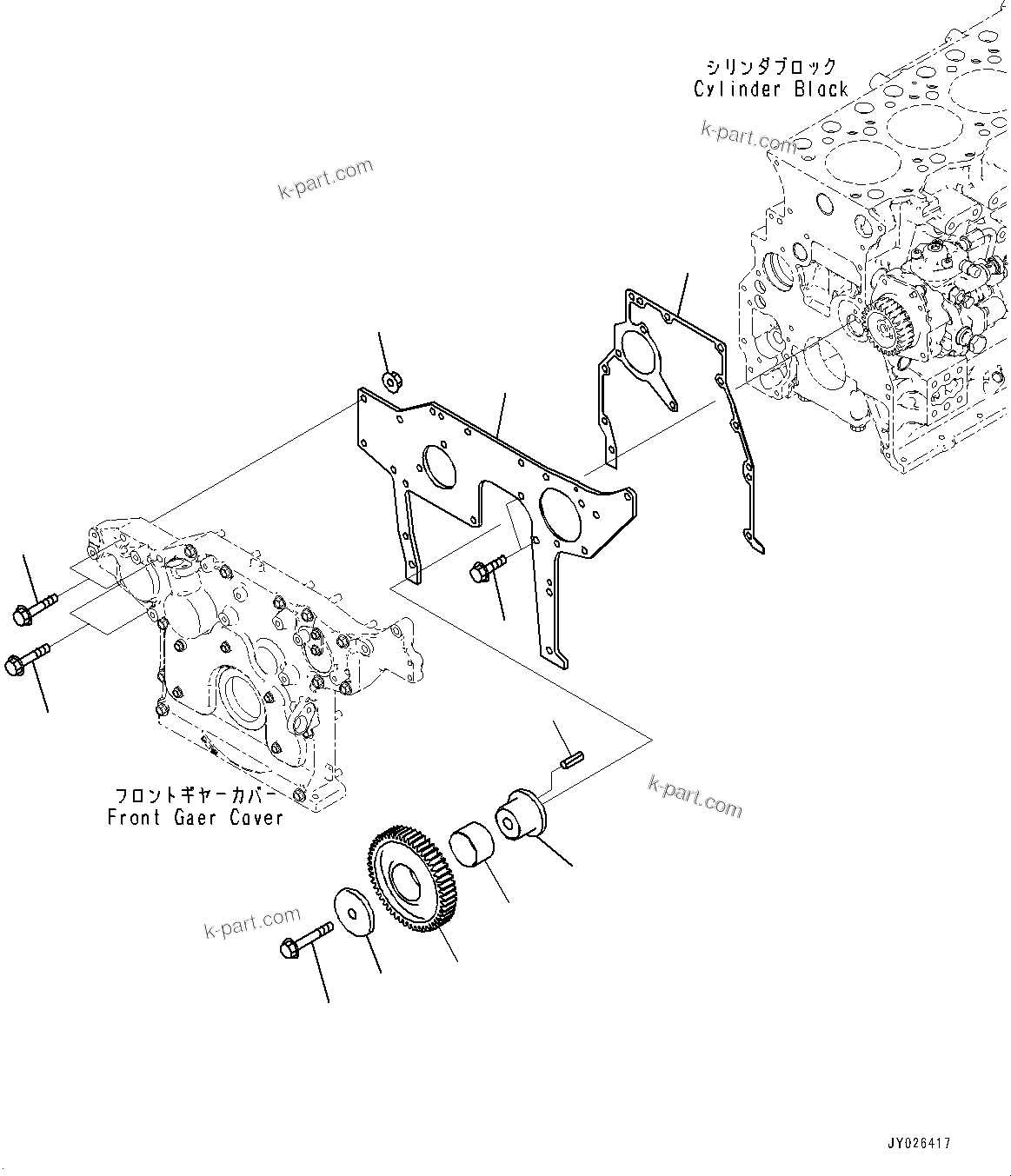 シリンダブロック
Cylinder Black

k-part.com

k-part.com

フロントギヤーカバー
Front Gaer Caver

k-part.com

k-part.com

JY026417