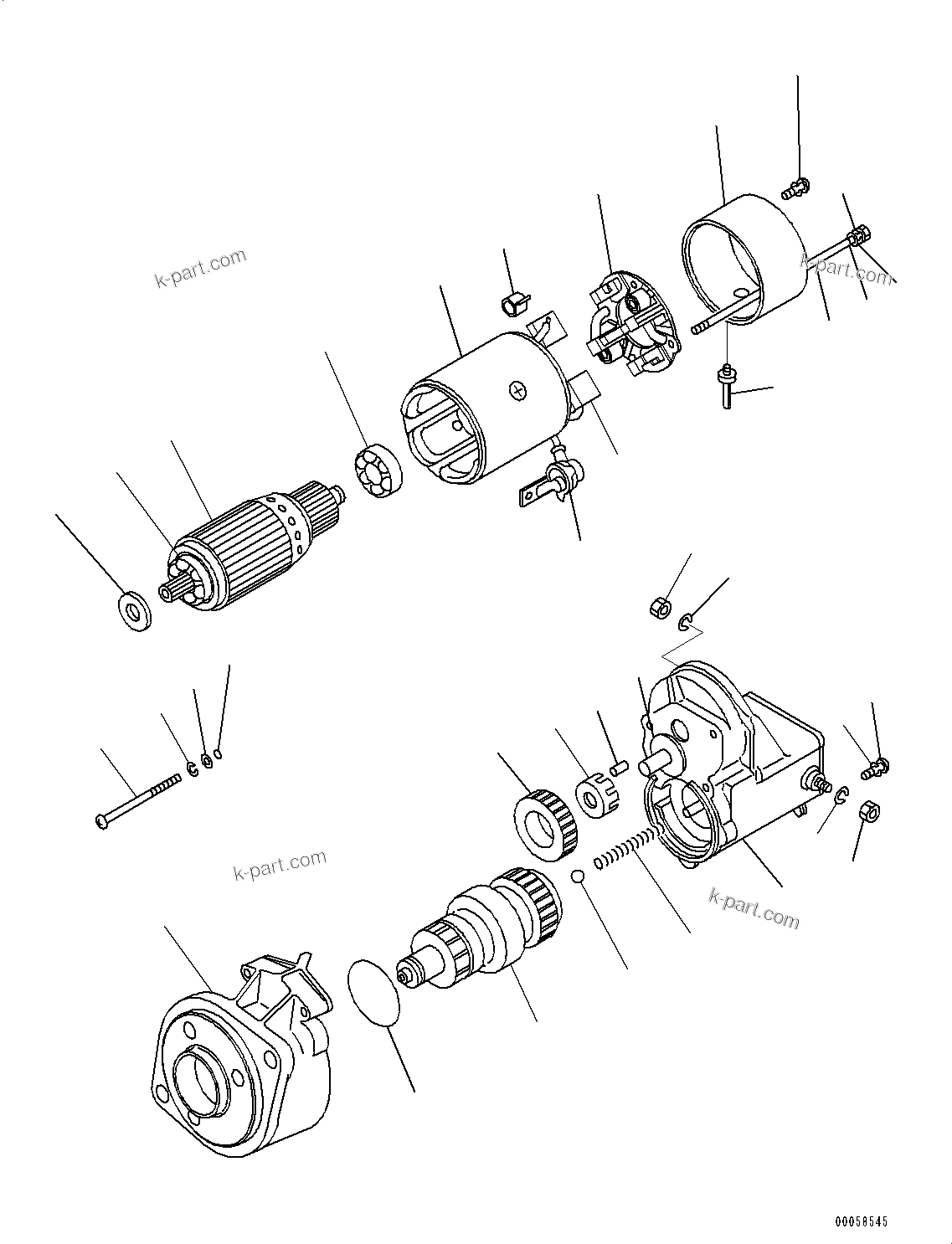 k-part.com

k-part.com

k-part.com

k-part.com

00058545