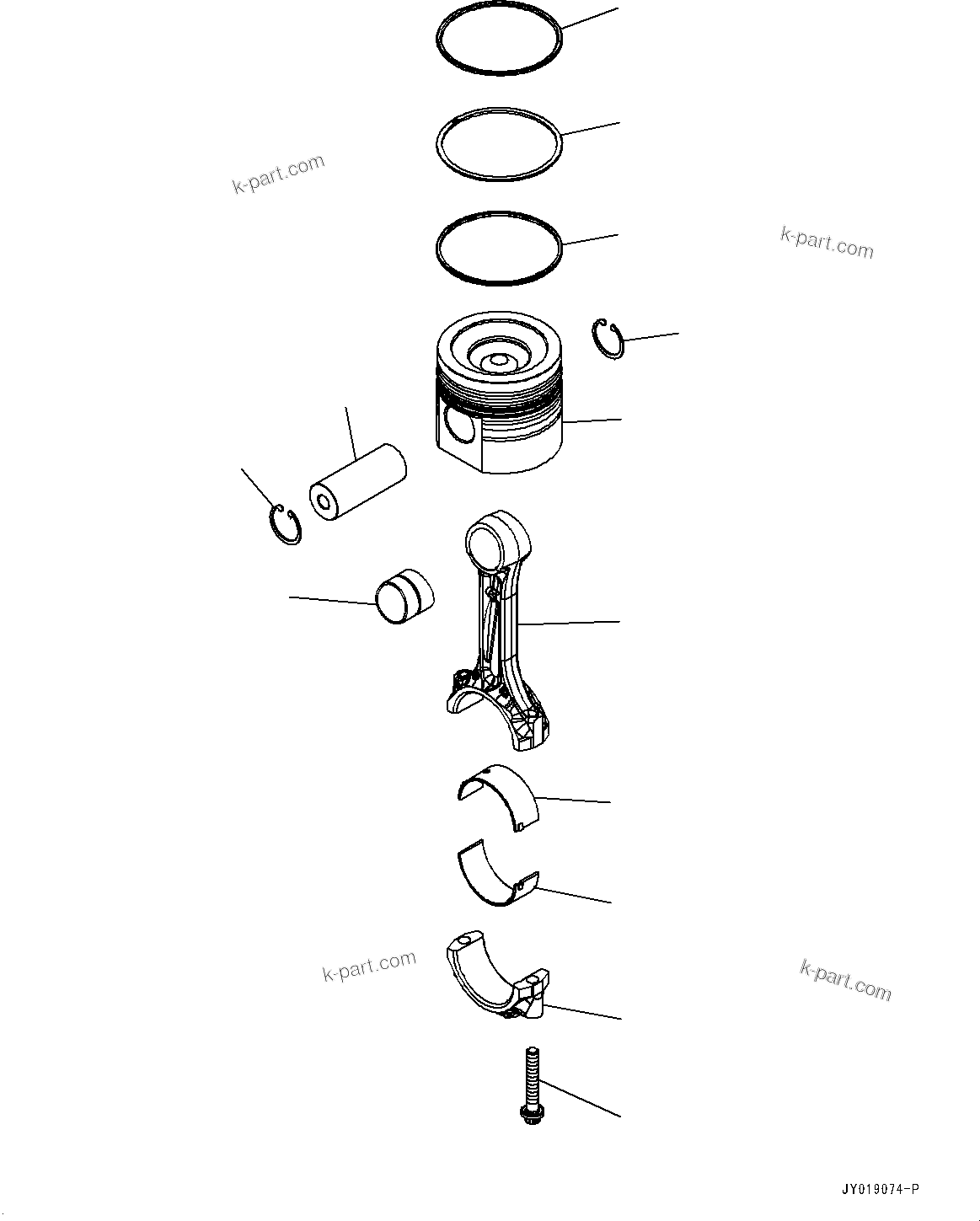 k-part.com

k-part.com

k-part.com

k-part.com

JY019074-P