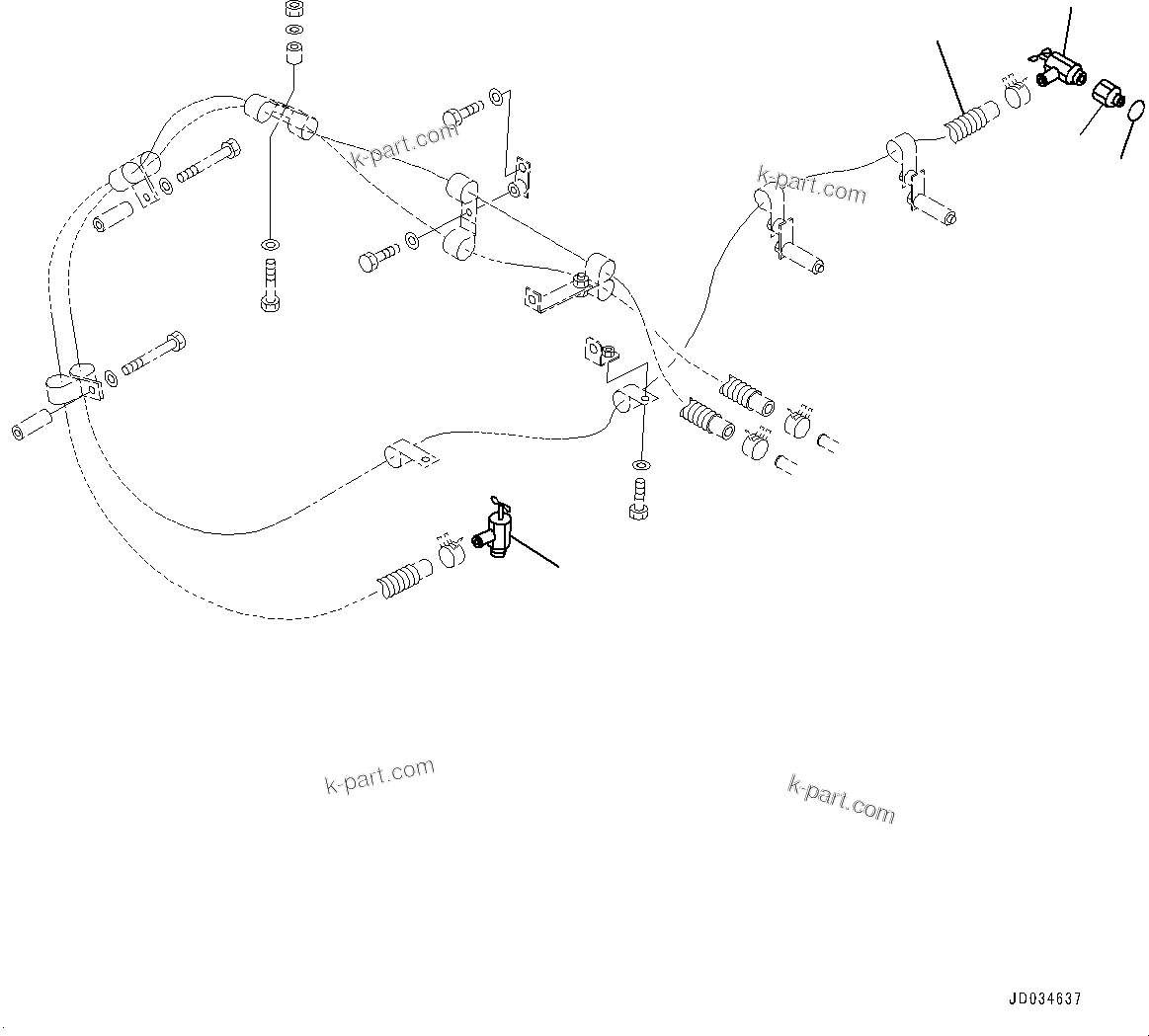 k-part.com

k-part.com

k-part.com

k-part.com

JD034637