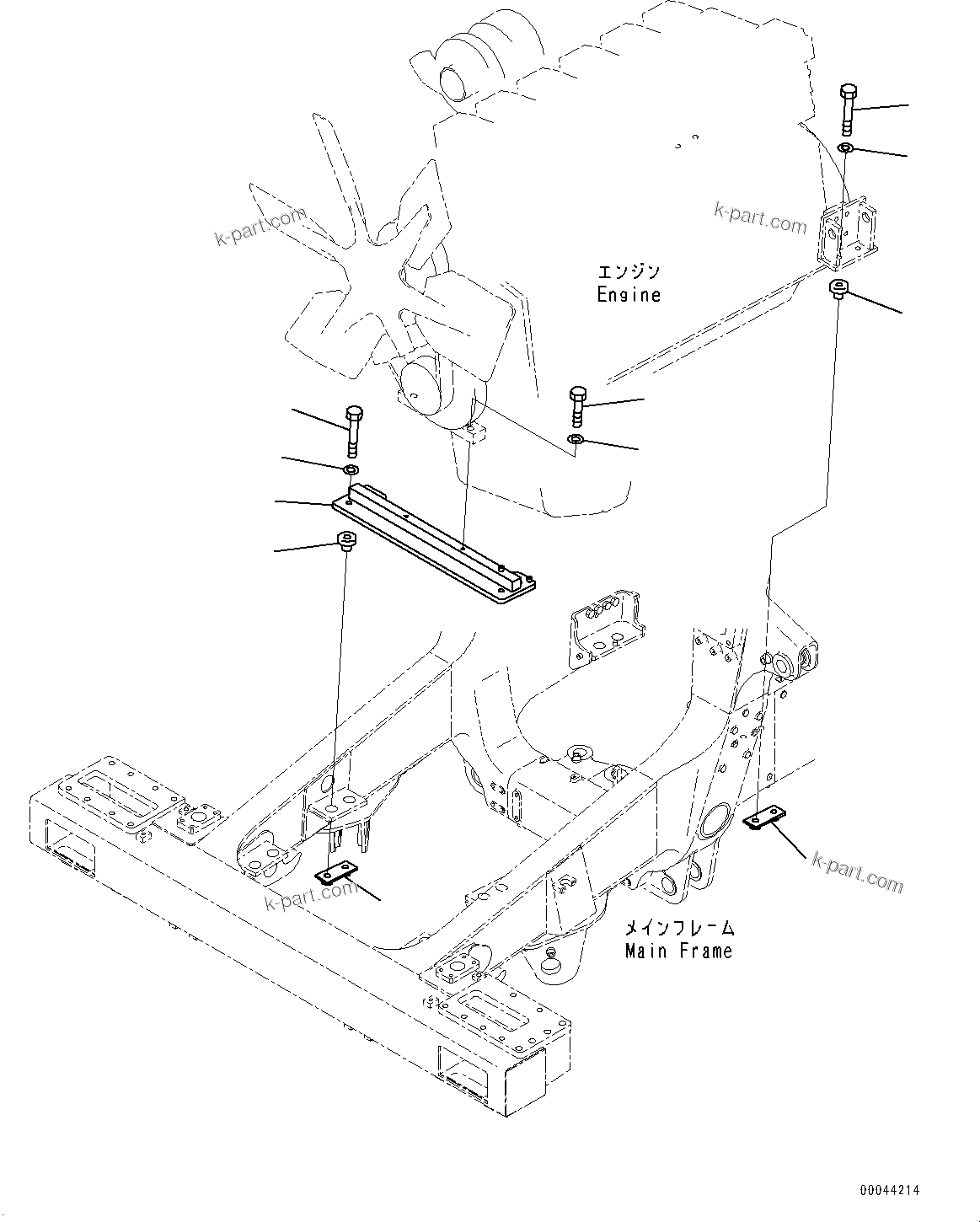 k-part.com

k-part.com

エンジン
Engine

k-part.com

k-part.com

メインフレーム
Main Frame

00044214