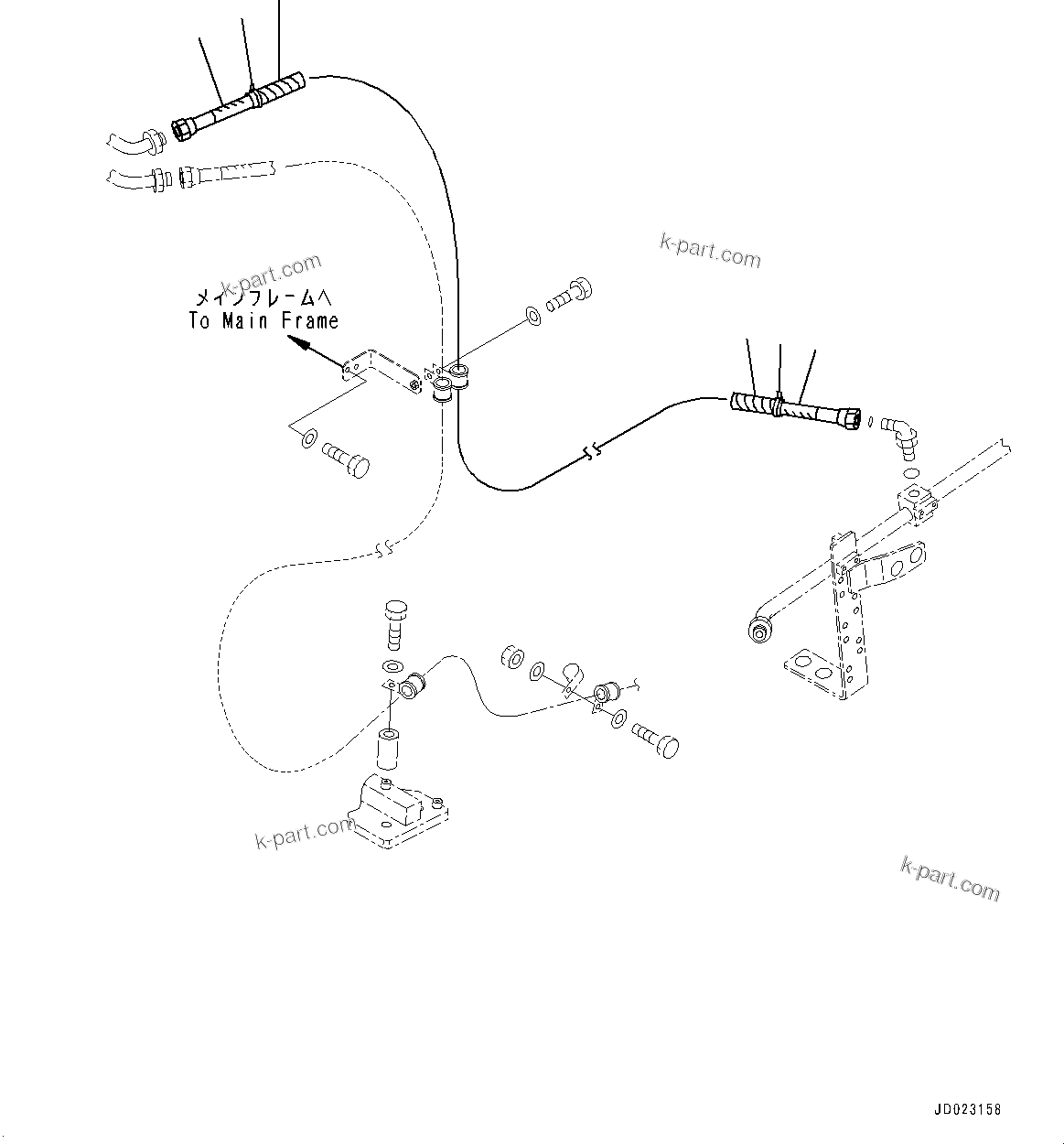 k-part.com

k-part.com

メインフレームへ
To Main Frame

k-part.com

k-part.com

JD023158