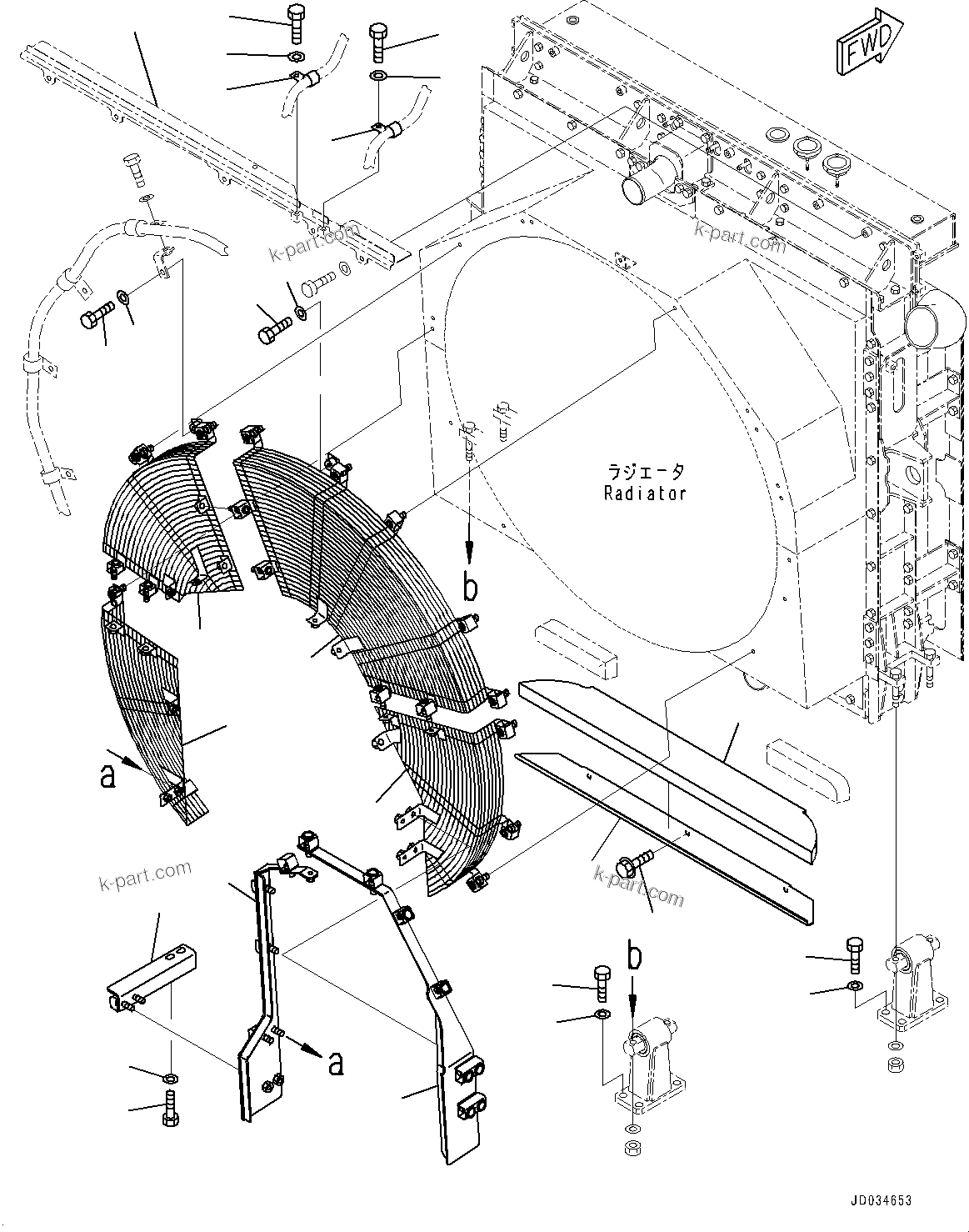 FWD

k-part.com

k-part.com

ラジエータ
Radiator

b

a

k-part.com

k-part.com

b

a

JD034653