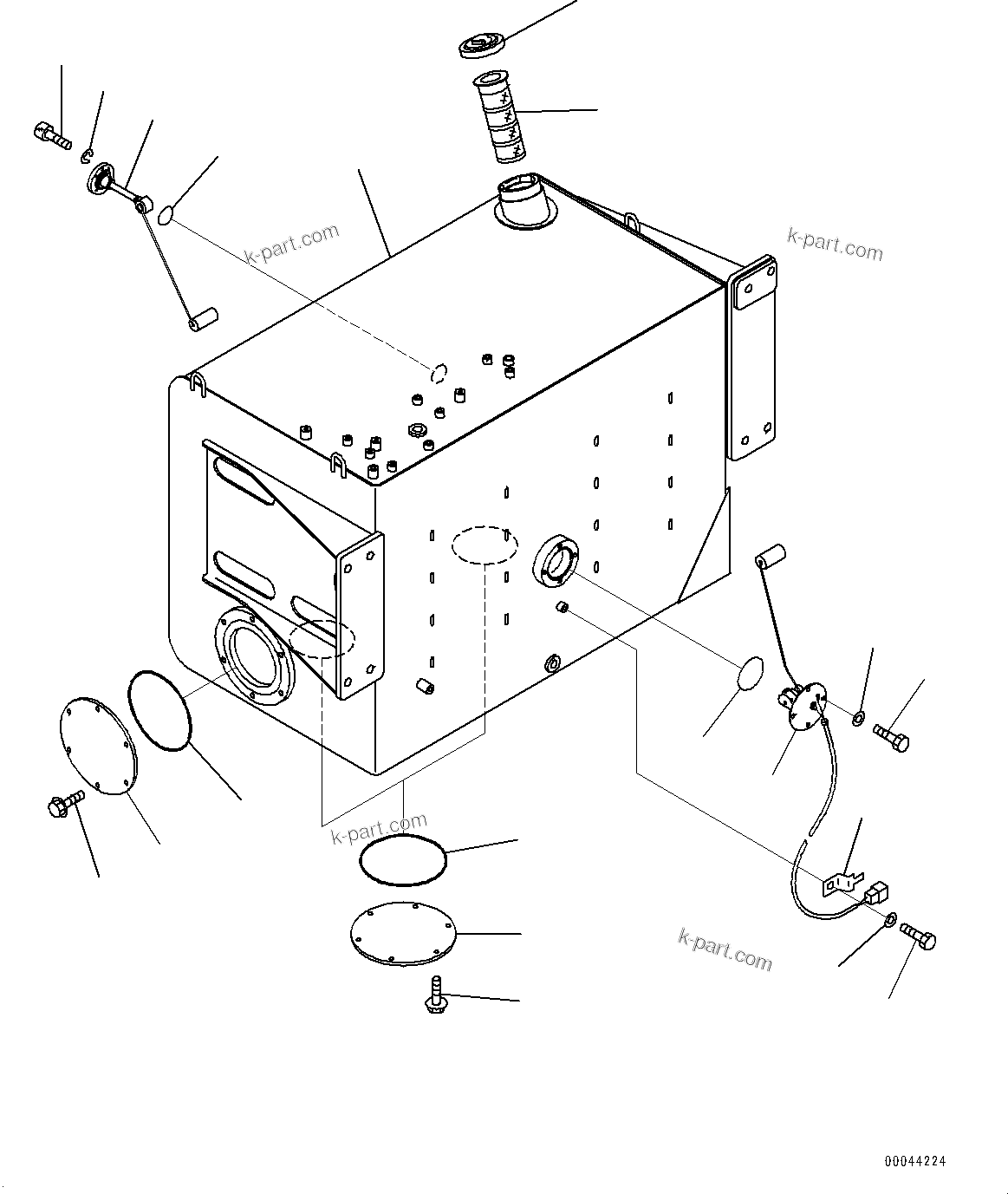 k-part.com

k-part.com

k-part.com

k-part.com

00044224