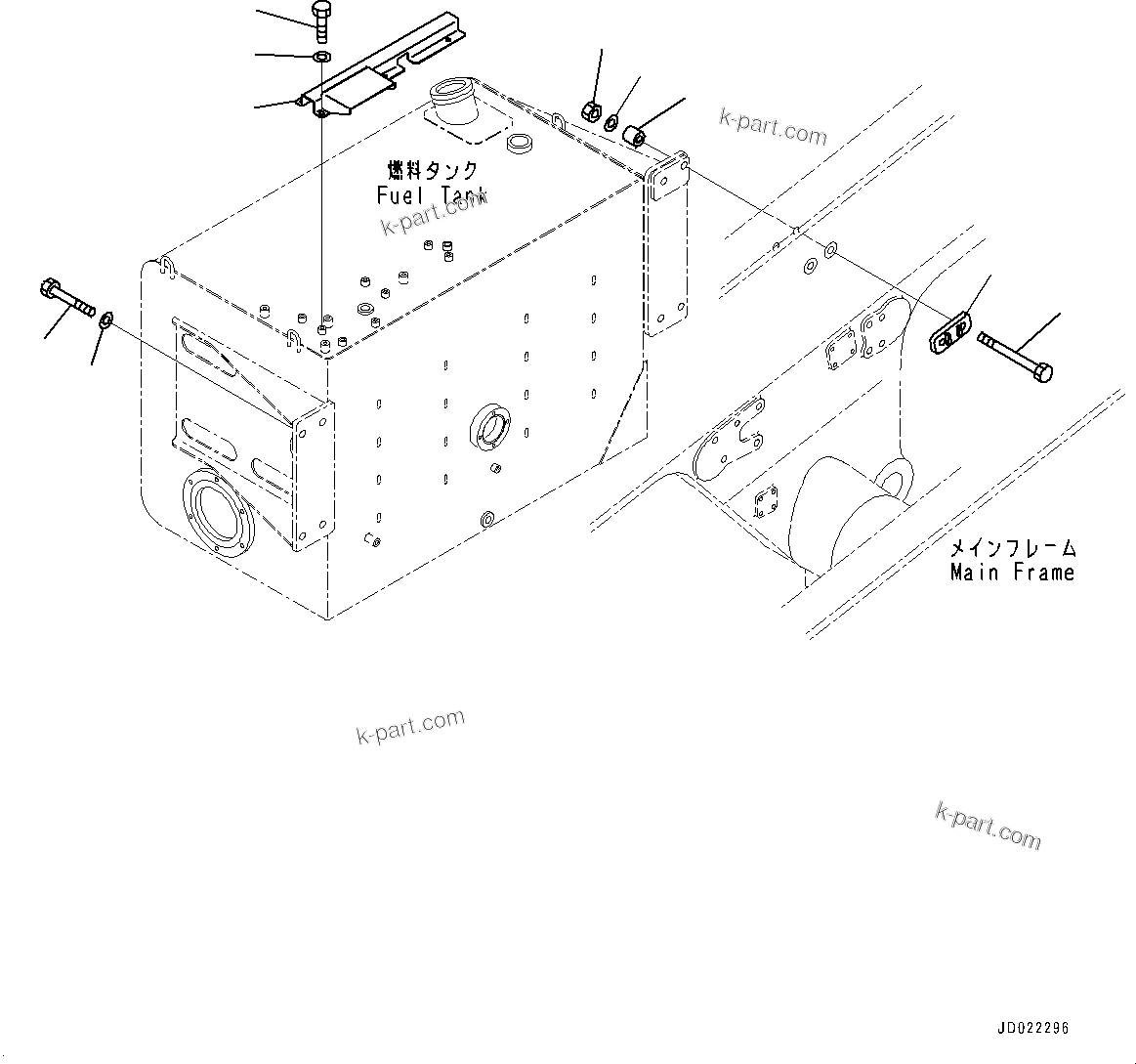 k-part.com

燃料タンク
Fuel Tank
k-part.com

メインフレーム
Main Frame

k-part.com

k-part.com

JD022296