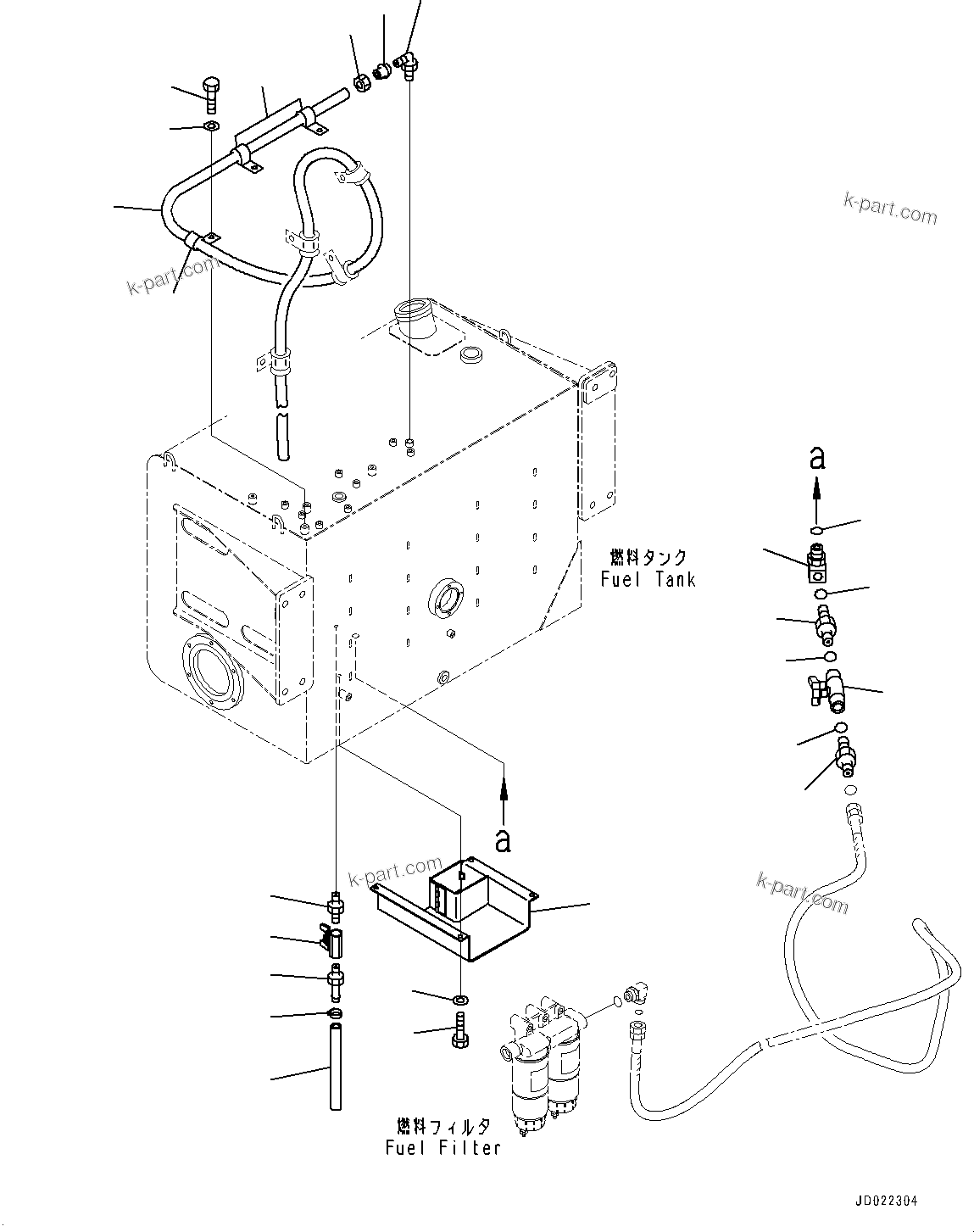 k-part.com

k-part.com

a

燃料タンク
Fuel Tank

a

k-part.com

k-part.com

燃料フィルタ
Fuel Filter

JD022304