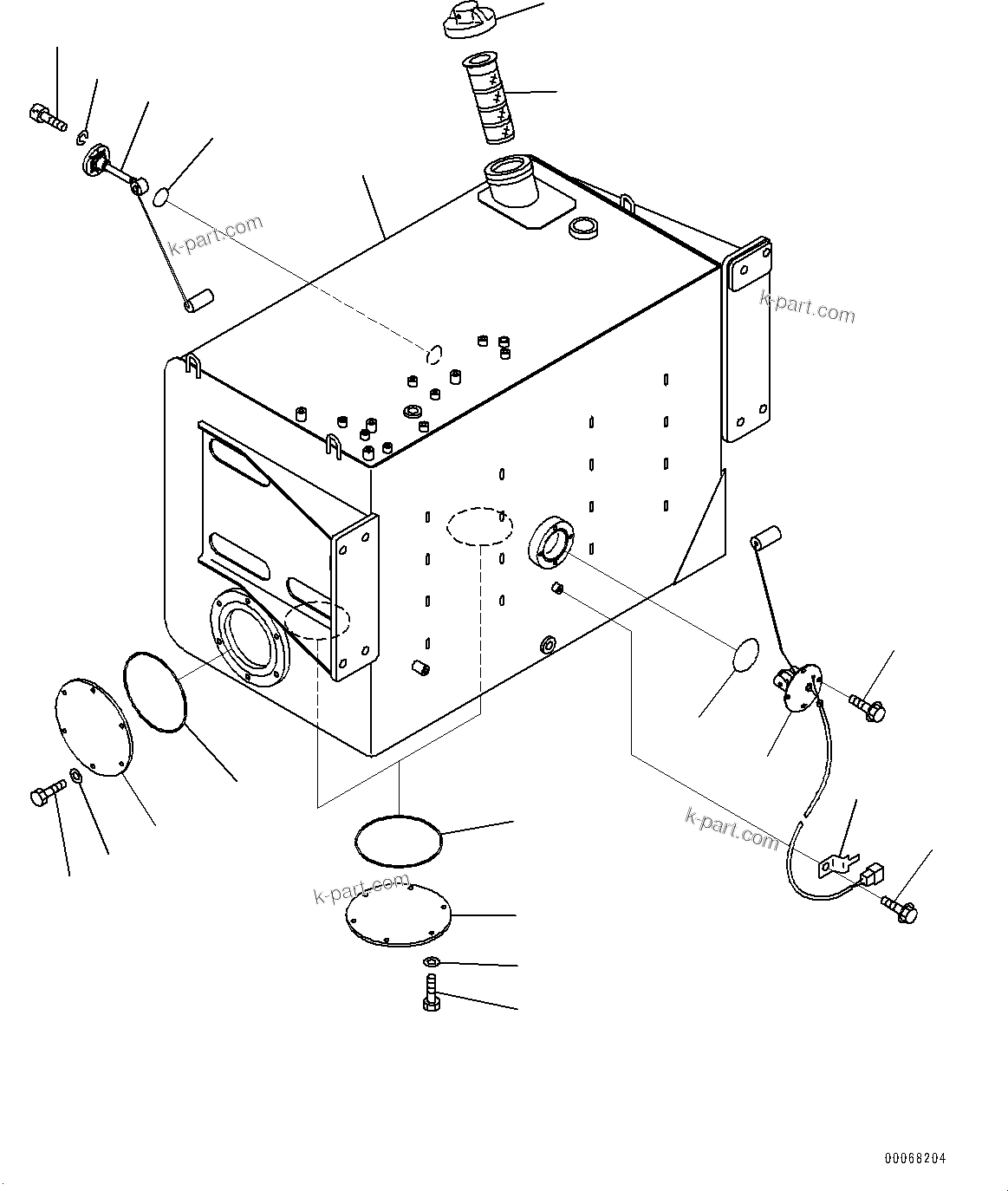 k-part.com

k-part.com

k-part.com

k-part.com

00068204