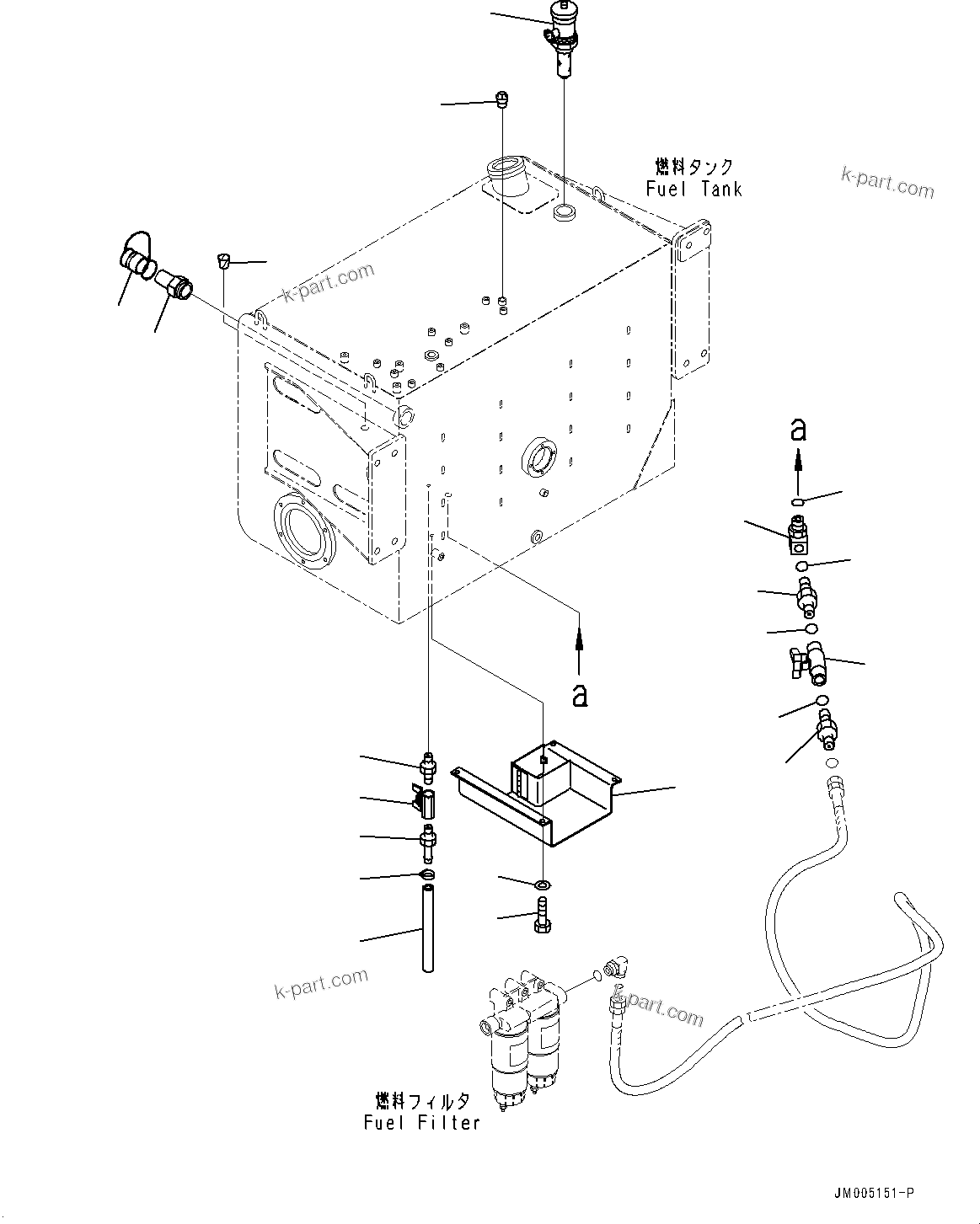 燃料タンク
Fuel Tank

k-part.com

k-part.com

a

a

k-part.com

k-part.com

燃料フィルタ
Fuel Filter

JM005151-P