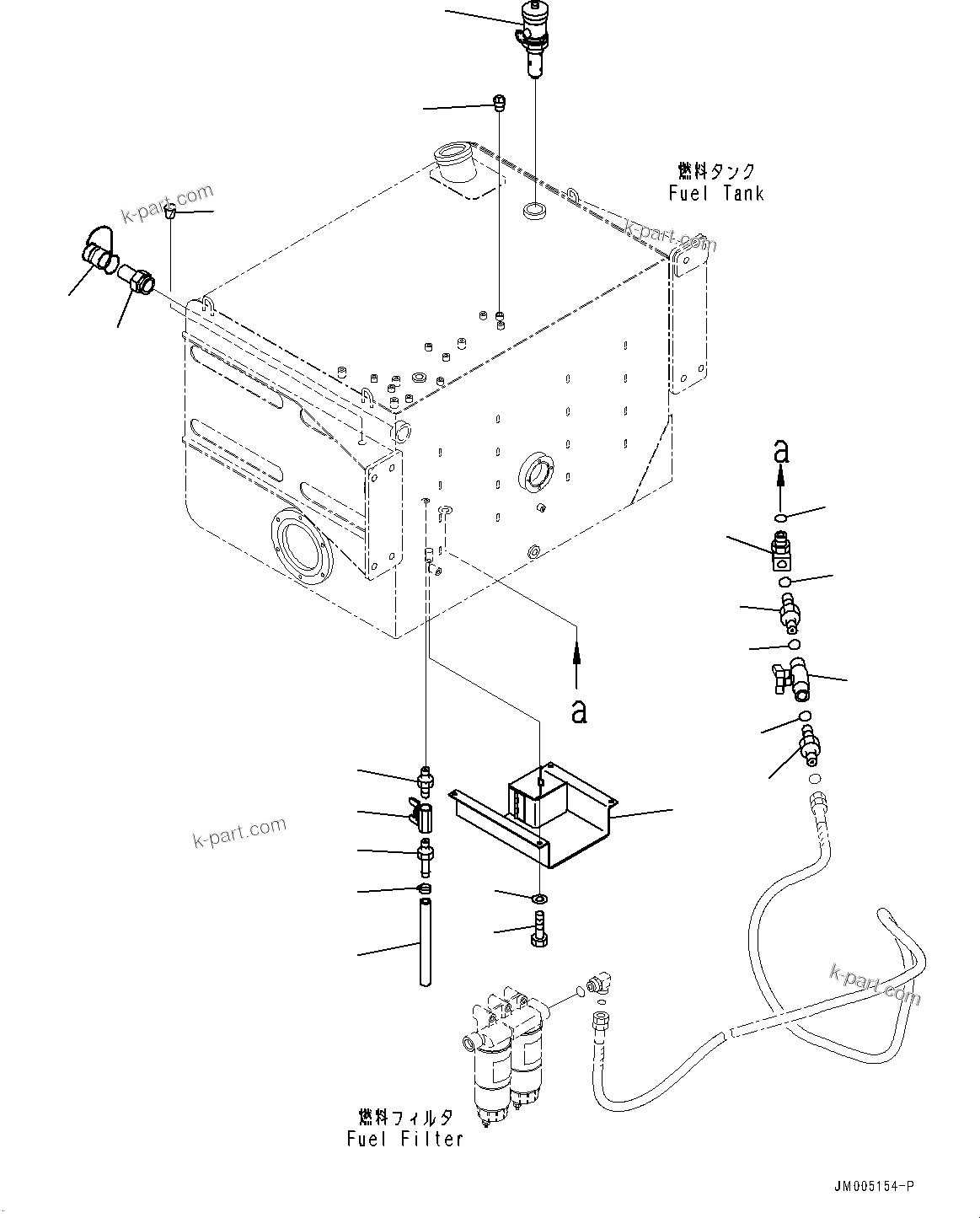 燃料タンク
Fuel Tank

k-part.com

k-part.com

a

a

k-part.com

k-part.com

燃料フィルタ
Fuel Filter

JM005154-P