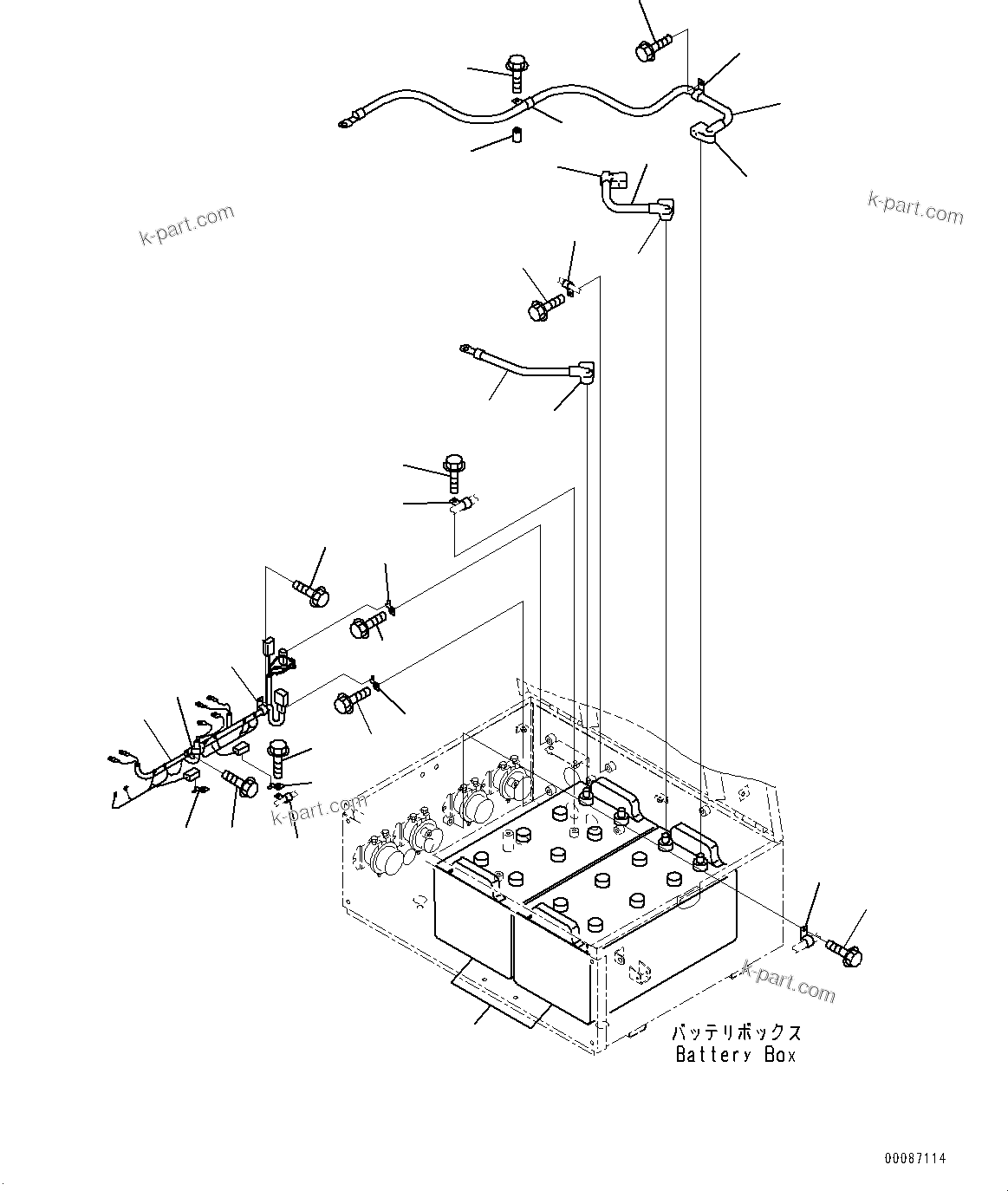 k-part.com

k-part.com

k-part.com

k-part.com

バッテリボックス
Battery Box

00087114