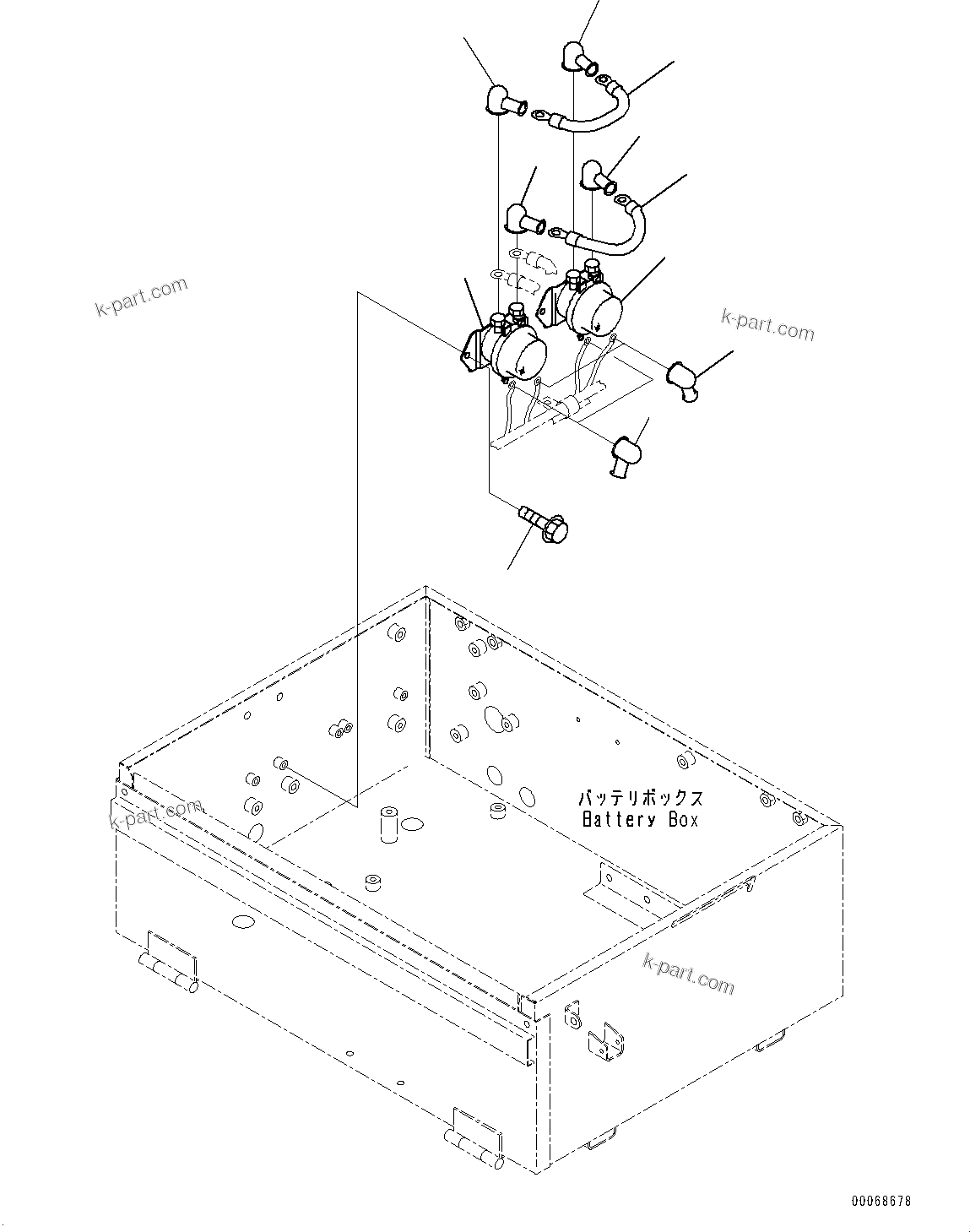 k-part.com

k-part.com

バッテリボックス
Battery Box

k-part.com

k-part.com

00068678