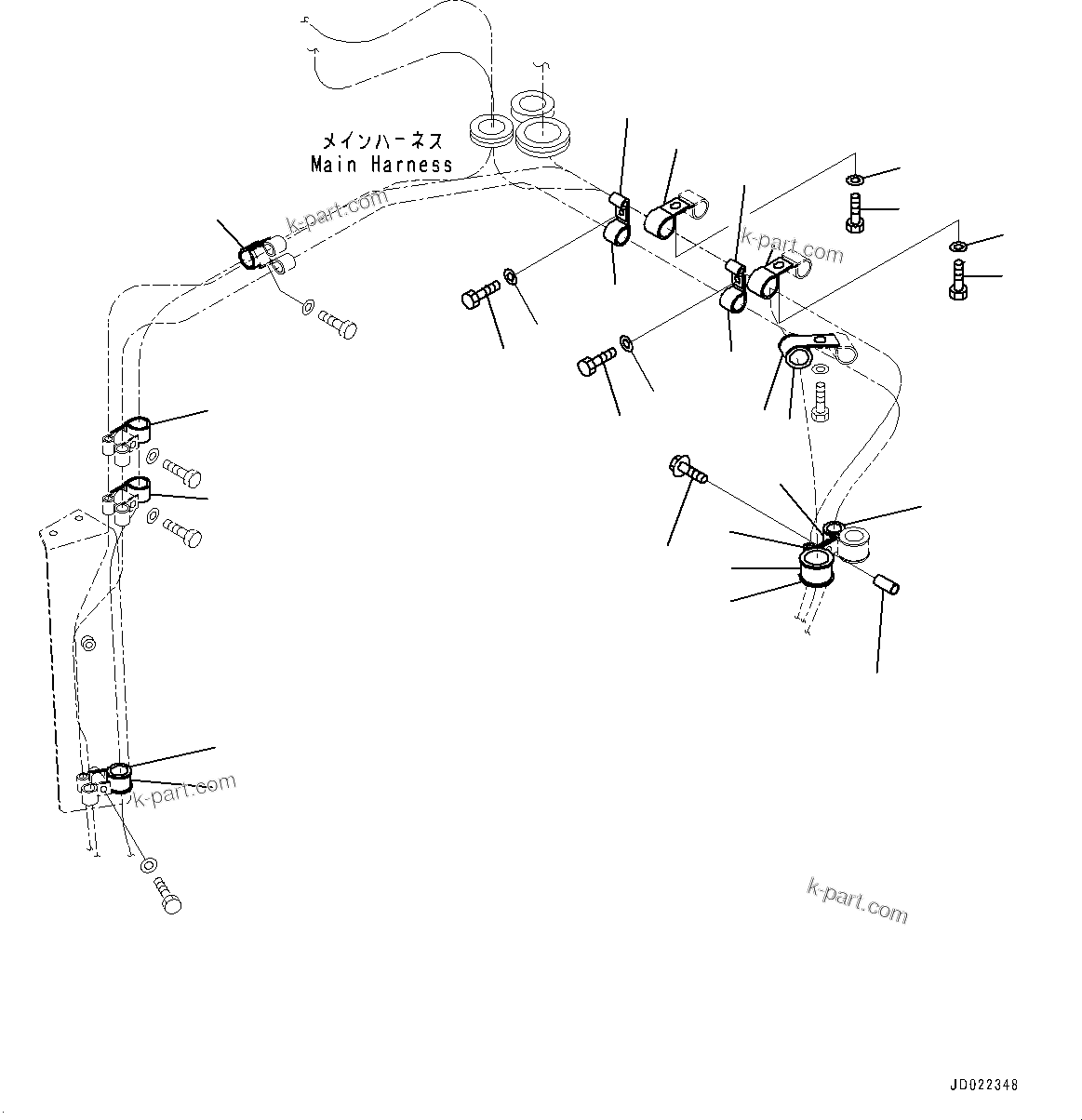 メインハーネス
Main Harness

k-part.com
k-part.com
k-part.com
k-part.com

JD022348