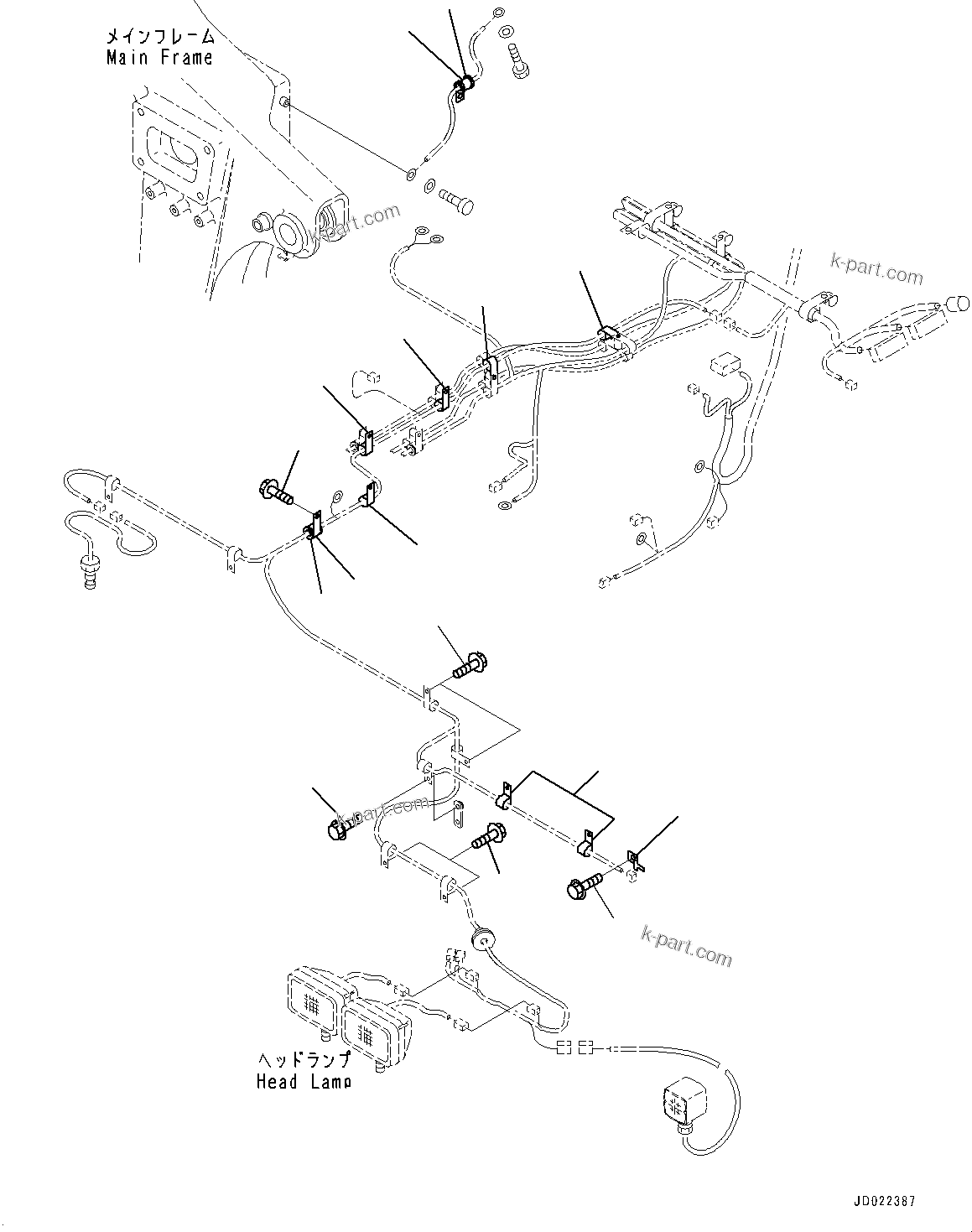 メインフレーム
Main Frame

k-part.com

k-part.com

k-part.com

k-part.com

ヘッドランプ
Head Lamp

JD022387