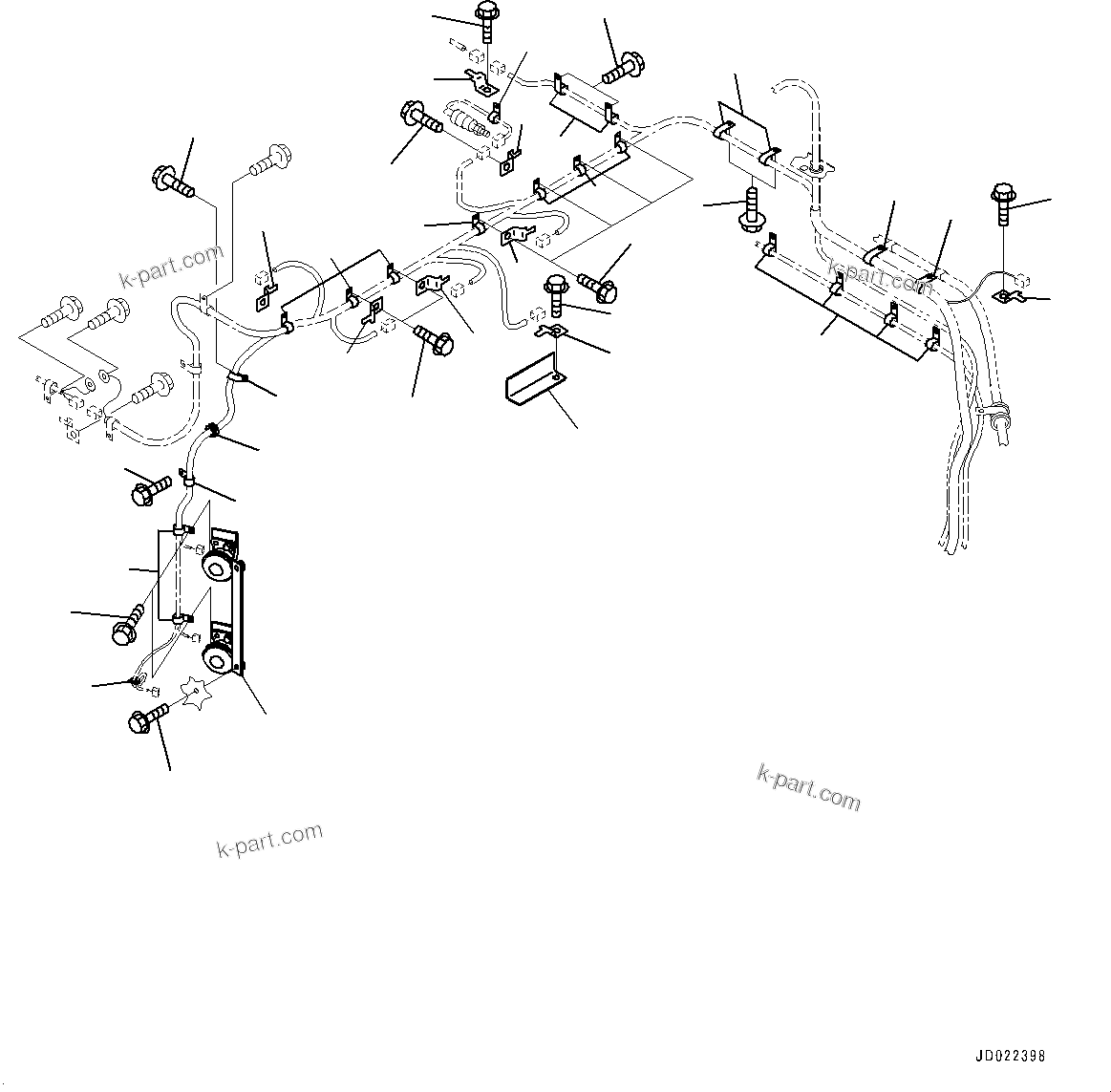 k-part.com

k-part.com

k-part.com

k-part.com

JD022398