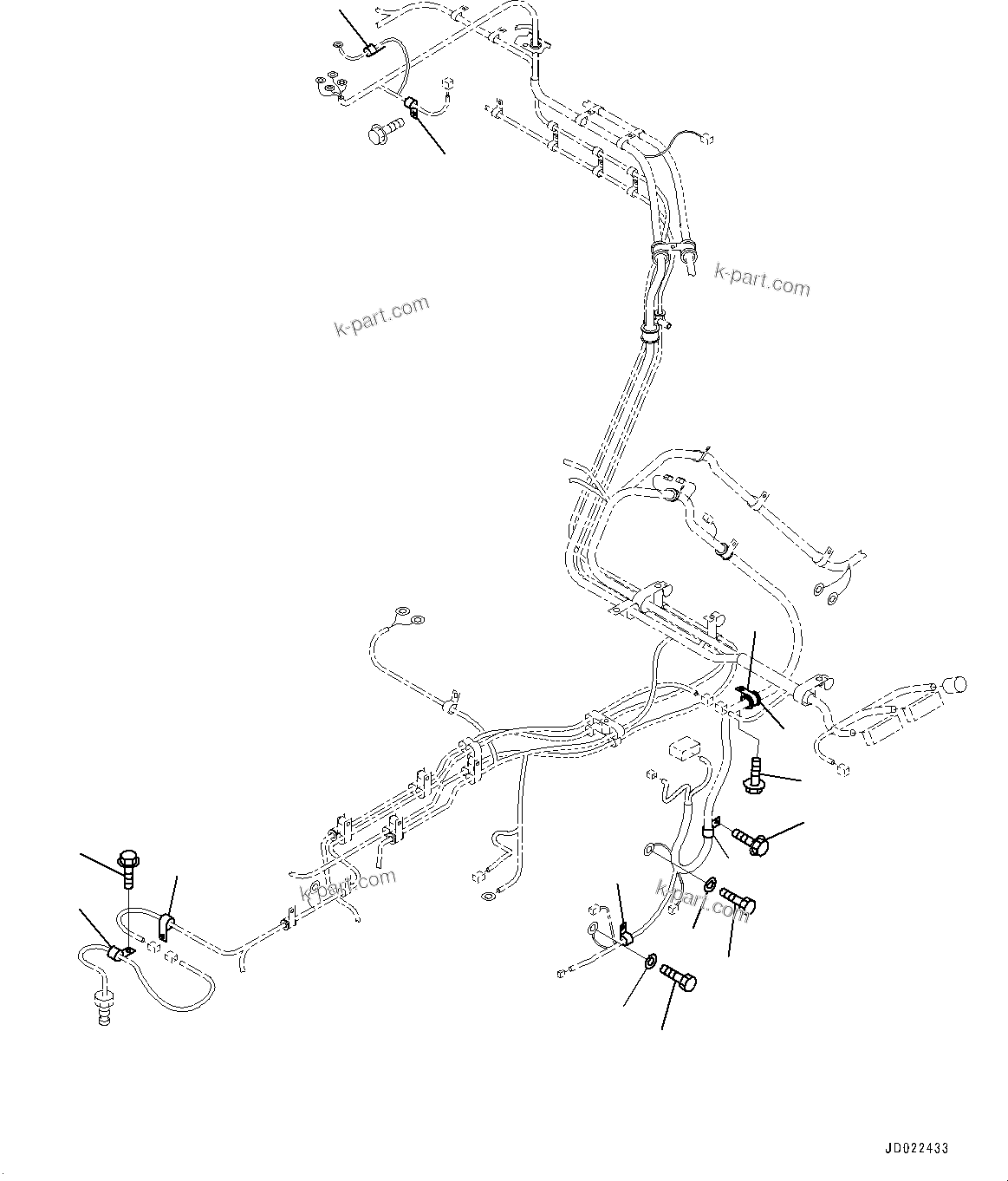 k-part.com

k-part.com

k-part.com

k-part.com

JD022433