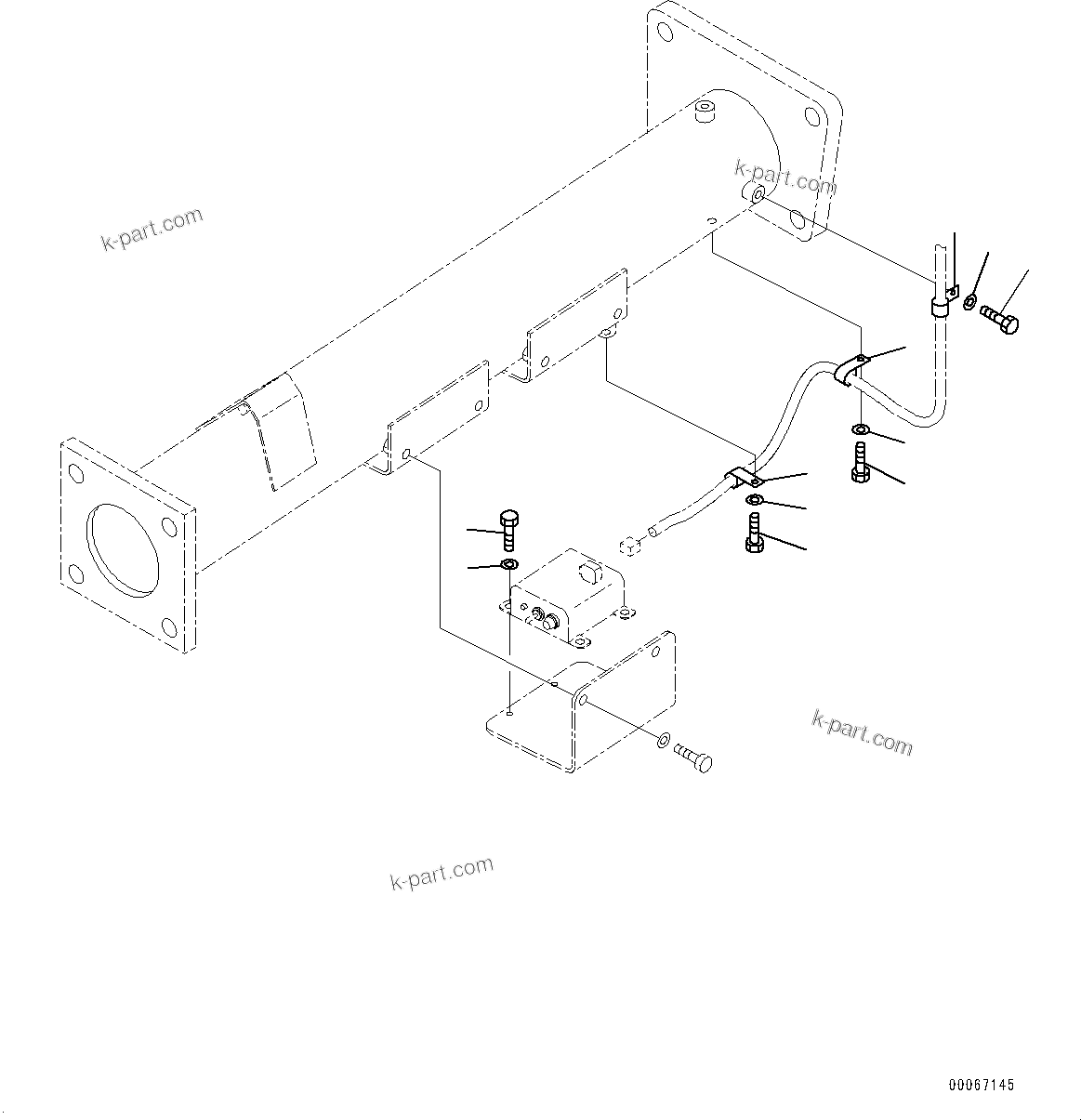 k-part.com

k-part.com

k-part.com

k-part.com

00067145