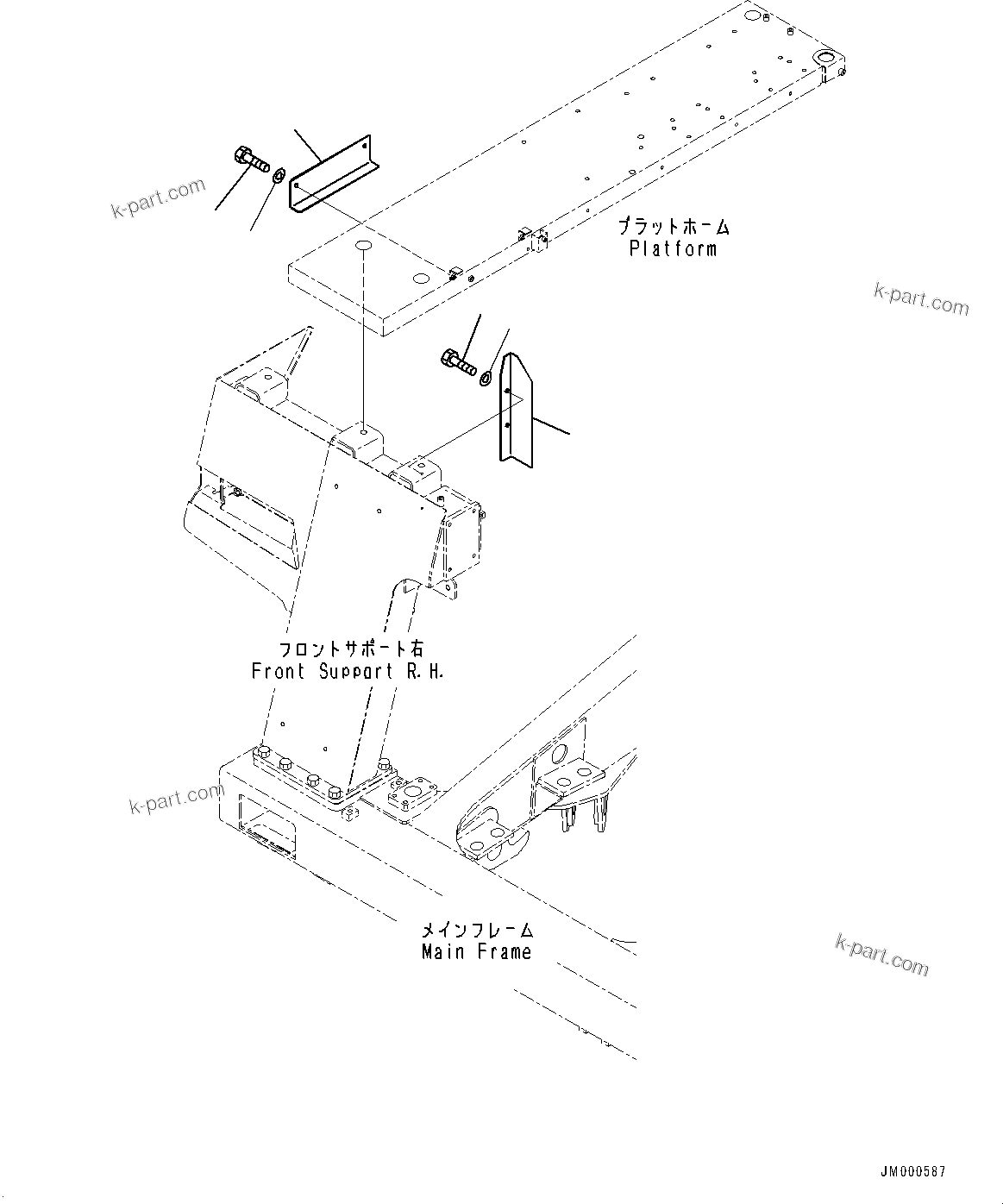 k-part.com

プラットホーム
Platform

k-part.com

フロントサポート右
Front Support R.H.

k-part.com

メインフレーム
Main Frame

k-part.com

JM000587